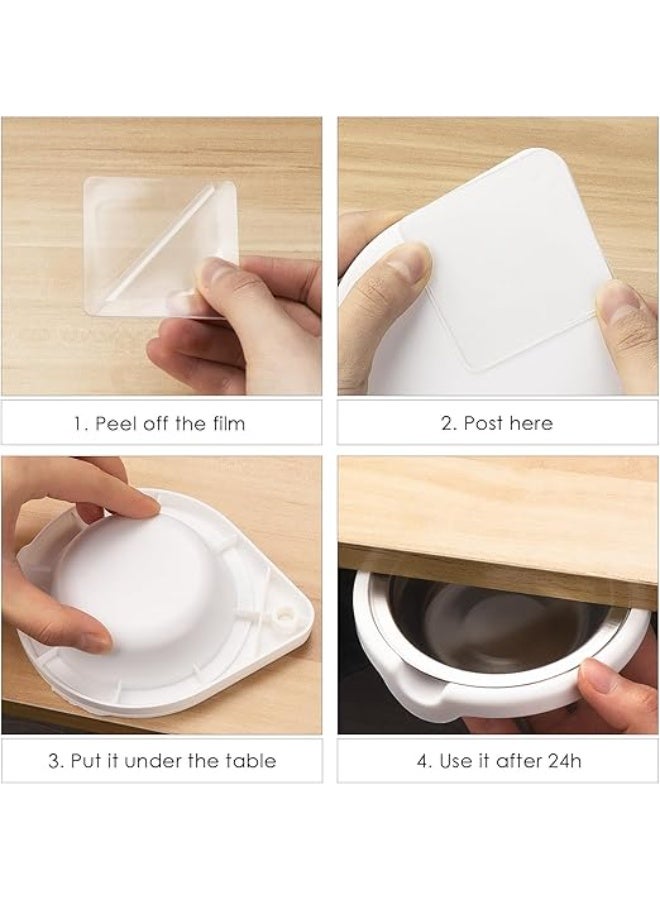 1. Peel off the film

2. Post here

3. Put it under the table

4. Use it after 24h