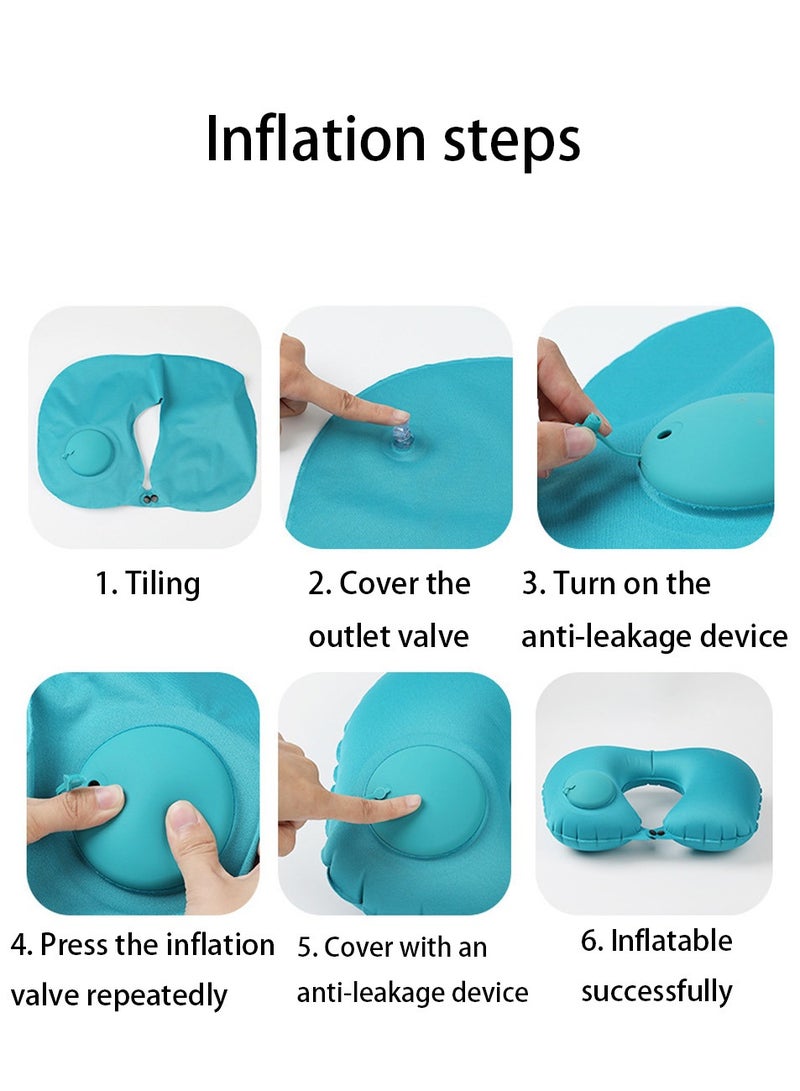 Inflation steps

1. Tiling

2. Cover the outlet valve

3. Turn on the anti-leakage device

4. Press the inflation valve repeatedly

5. Cover with an anti-leakage device

6. Inflatable successfully