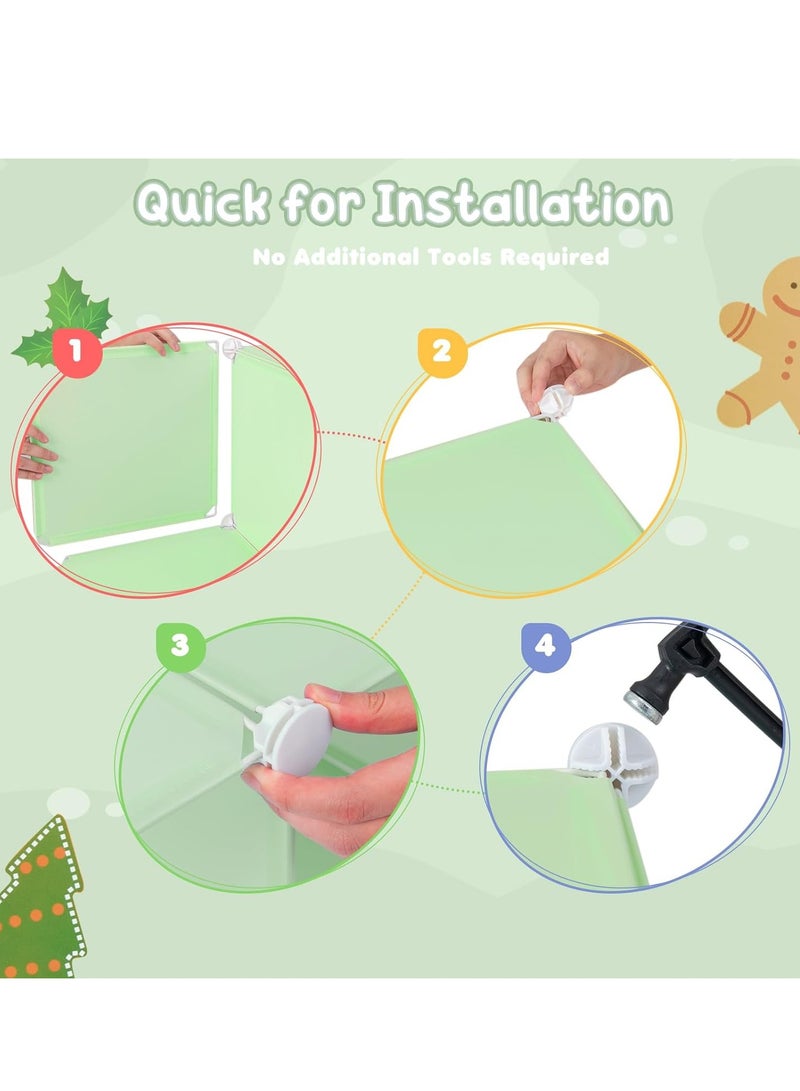 Quick for Installation
No Additional Tools Required

1

2

3

4