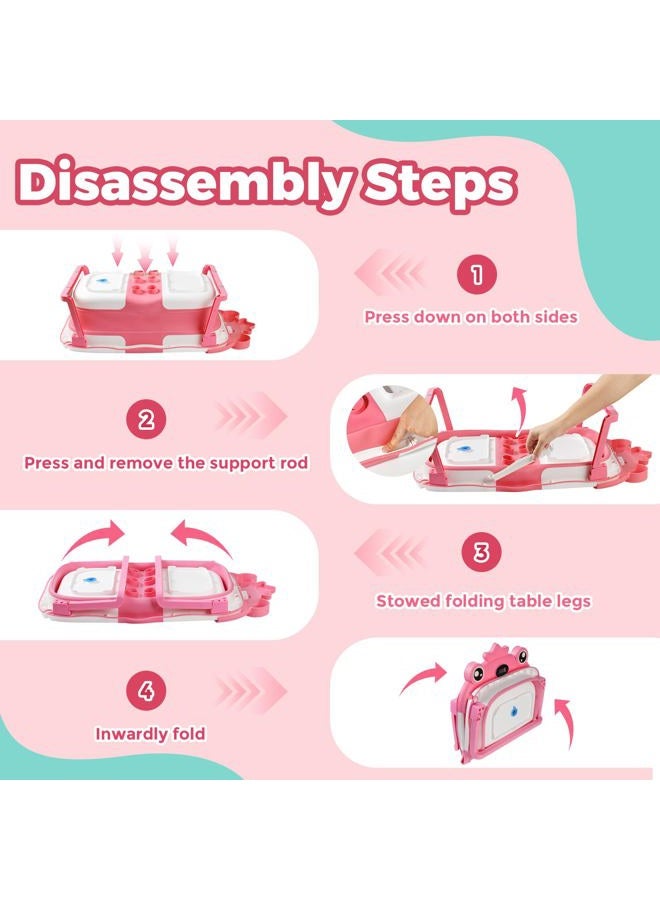 Disassembly Steps

1

Press down on both sides

2

Press and remove the support rod

3

Stowed folding table legs

4

Inwardly fold