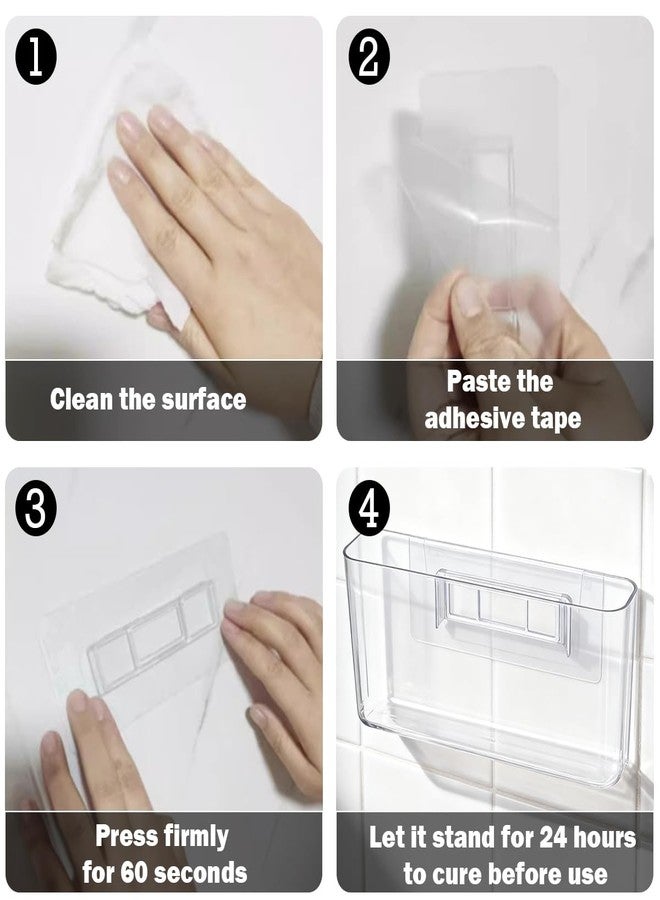 1

Clean the surface

2

Paste the adhesive tape

3

Press firmly for 60 seconds

4

Let it stand for 24 hours to cure before use