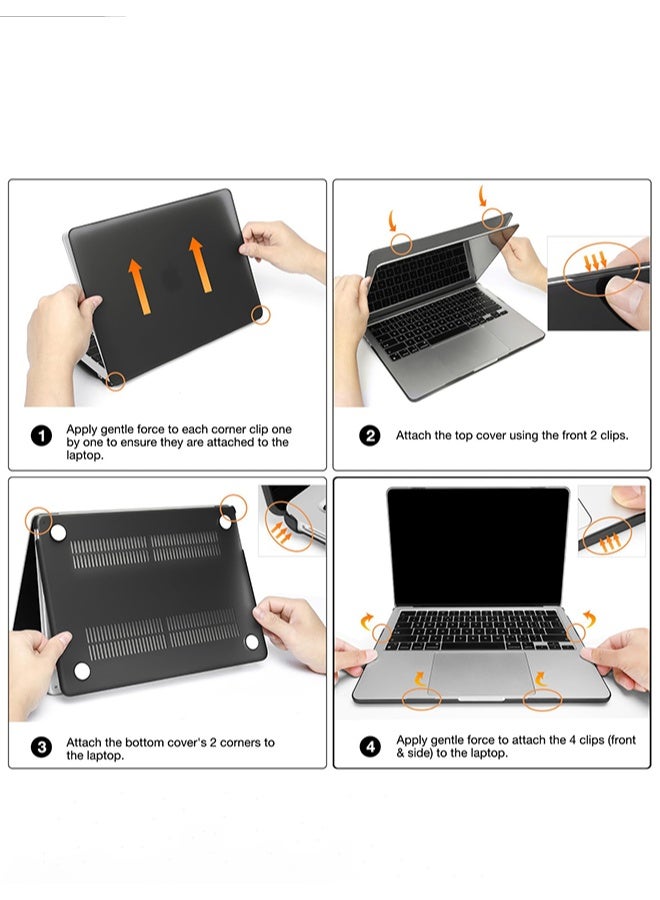 1 Apply gentle force to each corner clip one by one to ensure they are attached to the laptop.

2 Attach the top cover using the front 2 clips.

3 Attach the bottom cover's 2 corners to the laptop.

4 Apply gentle force to attach the 4 clips (front & side) to the laptop.