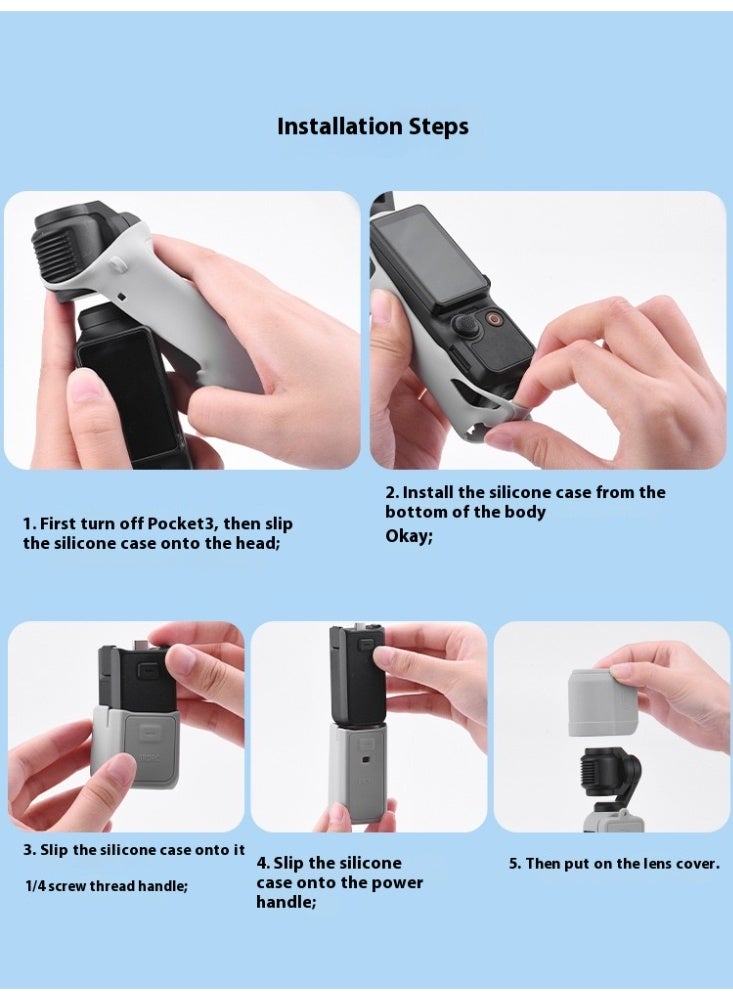 Installation Steps

1. First turn off Pocket3, then slip the silicone case onto the head;

2. Install the silicone case from the bottom of the body

Okay;

3. Slip the silicone case onto it

1/4 screw thread handle;

4. Slip the silicone case onto the power handle;

5. Then put on the lens cover.