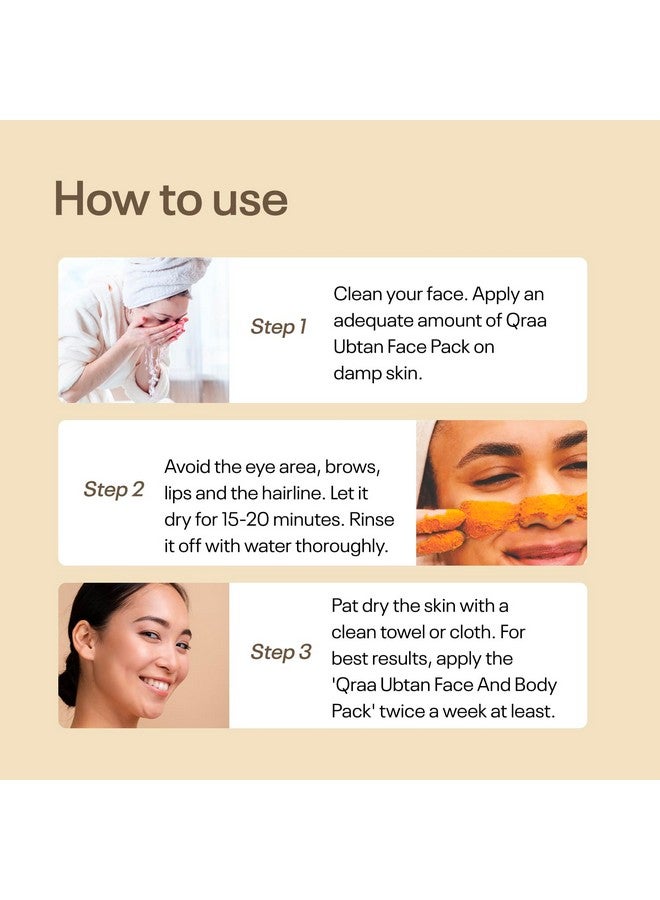 How to use

Step 1

Clean your face. Apply an adequate amount of Qraa Ubtan Face Pack on damp skin.

Step 2

Avoid the eye area, brows, lips and the hairline. Let it dry for 15-20 minutes. Rinse it off with water thoroughly.

Step 3

Pat dry the skin with a clean towel or cloth. For best results, apply the 'Qraa Ubtan Face And Body Pack' twice a week at least.