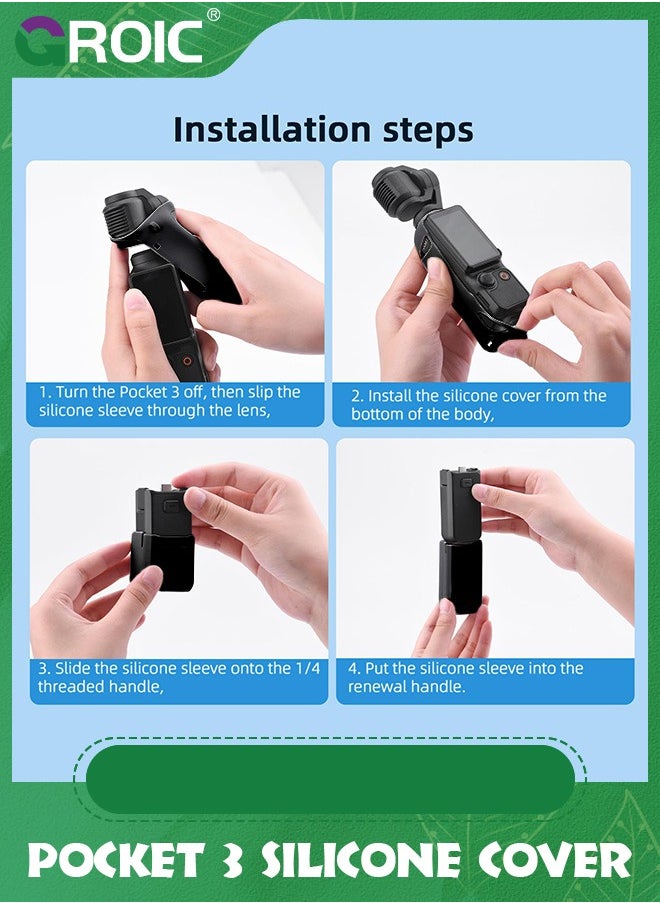 GROIC®

Installation steps

1. Turn the Pocket 3 off, then slip the silicone sleeve through the lens,

2. Install the silicone cover from the bottom of the body,

3. Slide the silicone sleeve onto the 1/4 threaded handle,

4. Put the silicone sleeve into the renewal handle.

POCKET 3 SILICONE COVER