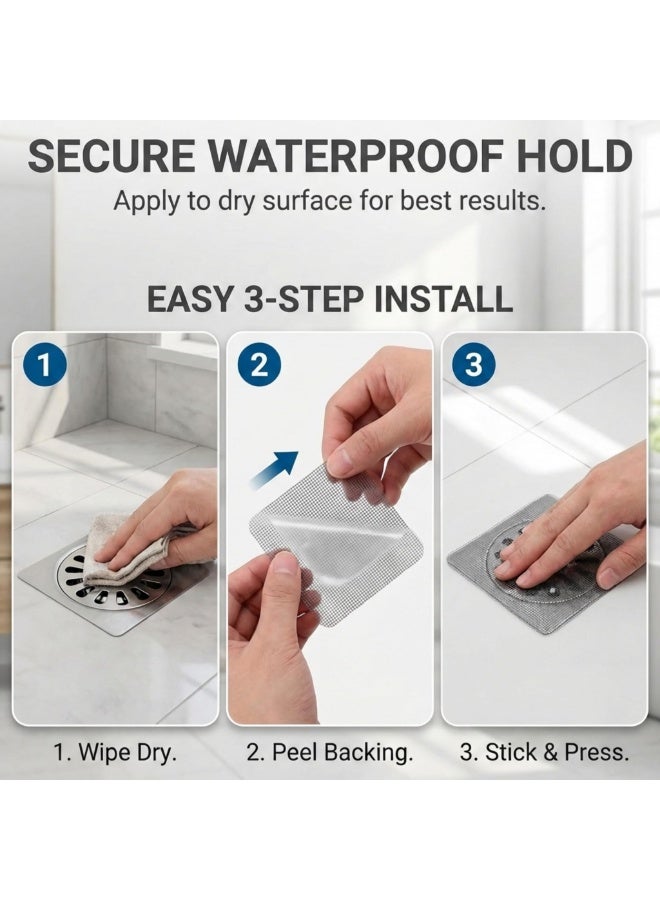 SECURE WATERPROOF HOLD
Apply to dry surface for best results.

EASY 3-STEP INSTALL

1

2

3

1. Wipe Dry.

2. Peel Backing.

3. Stick & Press.