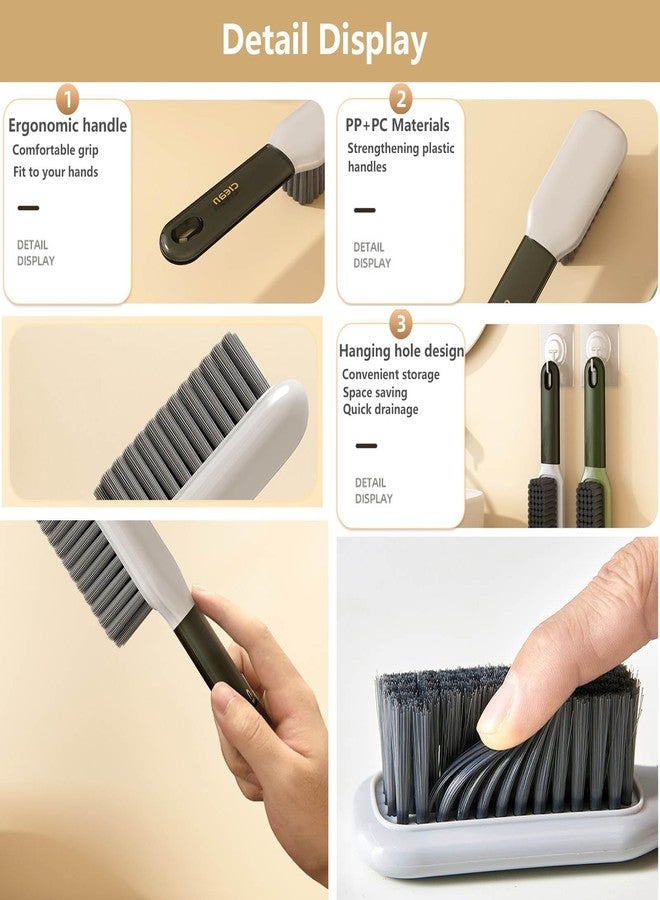 Detail Display

1
Ergonomic handle
Comfortable grip
Fit to your hands

DETAIL
DISPLAY

CIESU

2
PP+PC Materials
Strengthening plastic handles

DETAIL
DISPLAY

3
Hanging hole design
Convenient storage
Space saving
Quick drainage

DETAIL
DISPLAY