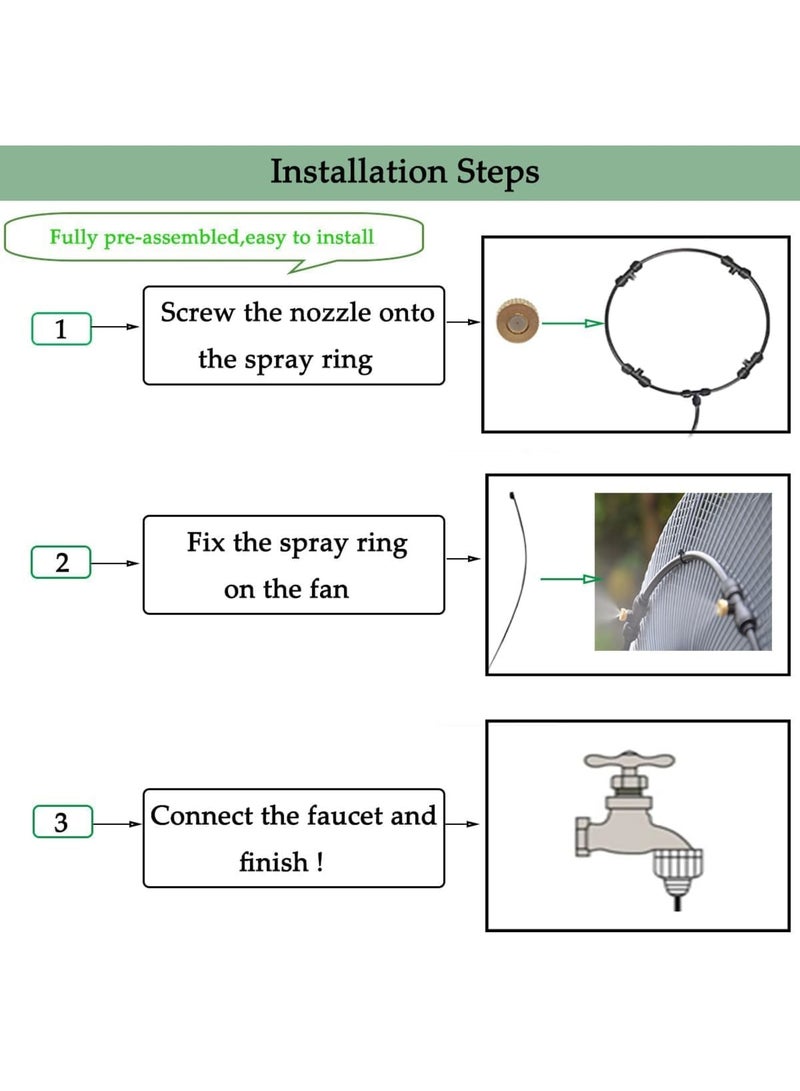 Installation Steps

Fully pre-assembled,easy to install

1

Screw the nozzle onto the spray ring

2

Fix the spray ring on the fan

3

Connect the faucet and finish !