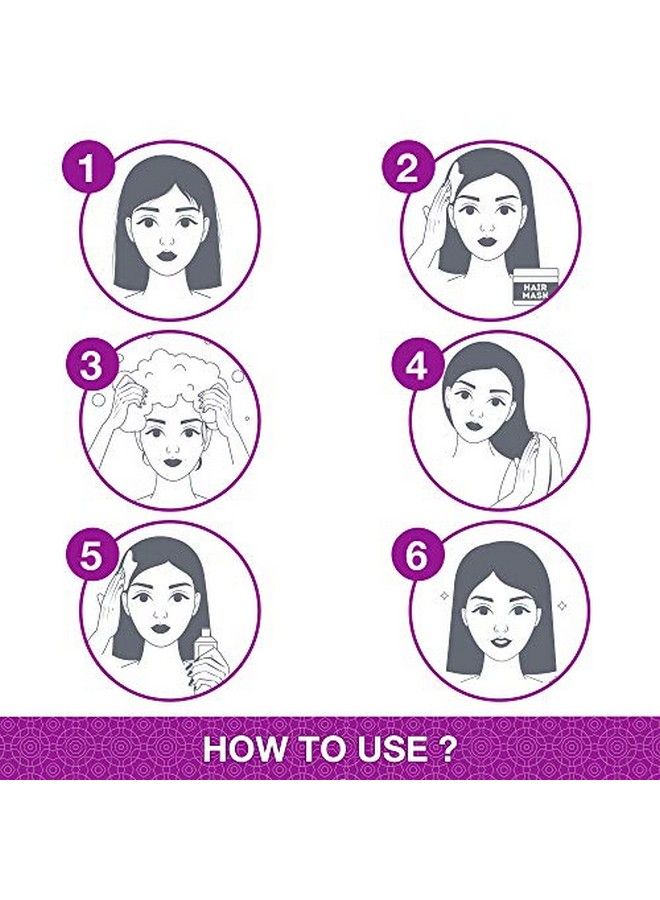 1

2

HAIR MASK

3

4

5

6

HOW TO USE ?