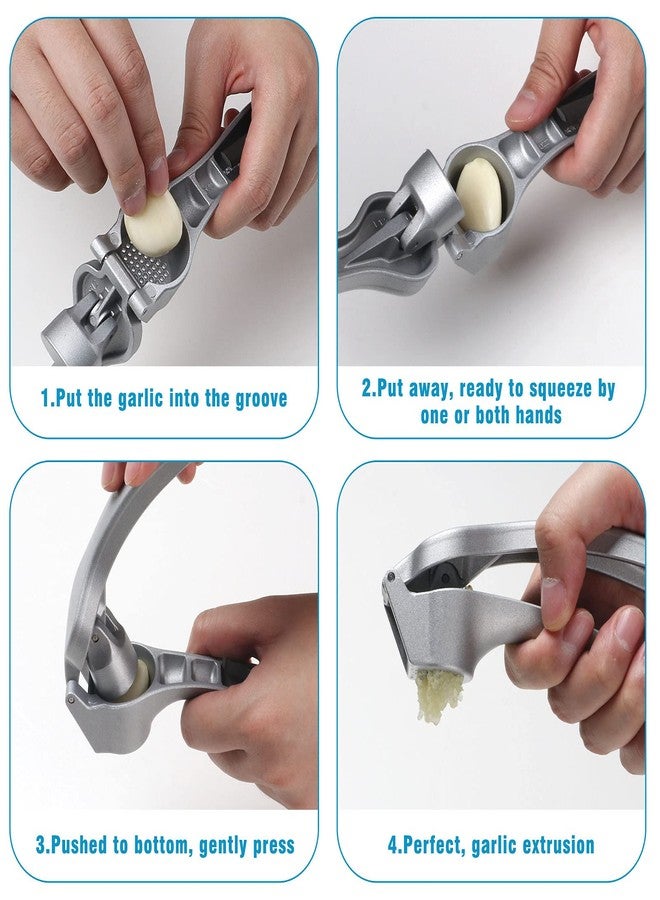 1.Put the garlic into the groove

2.Put away, ready to squeeze by one or both hands

3.Pushed to bottom, gently press

4.Perfect, garlic extrusion