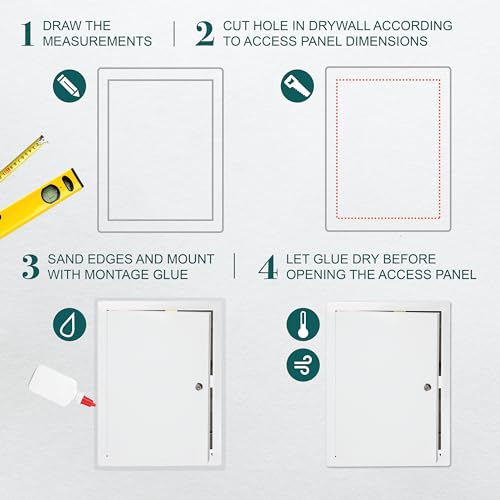 1 DRAW THE MEASUREMENTS

2 CUT HOLE IN DRYWALL ACCORDING TO ACCESS PANEL DIMENSIONS

3 SAND EDGES AND MOUNT WITH MONTAGE GLUE

4 LET GLUE DRY BEFORE OPENING THE ACCESS PANEL