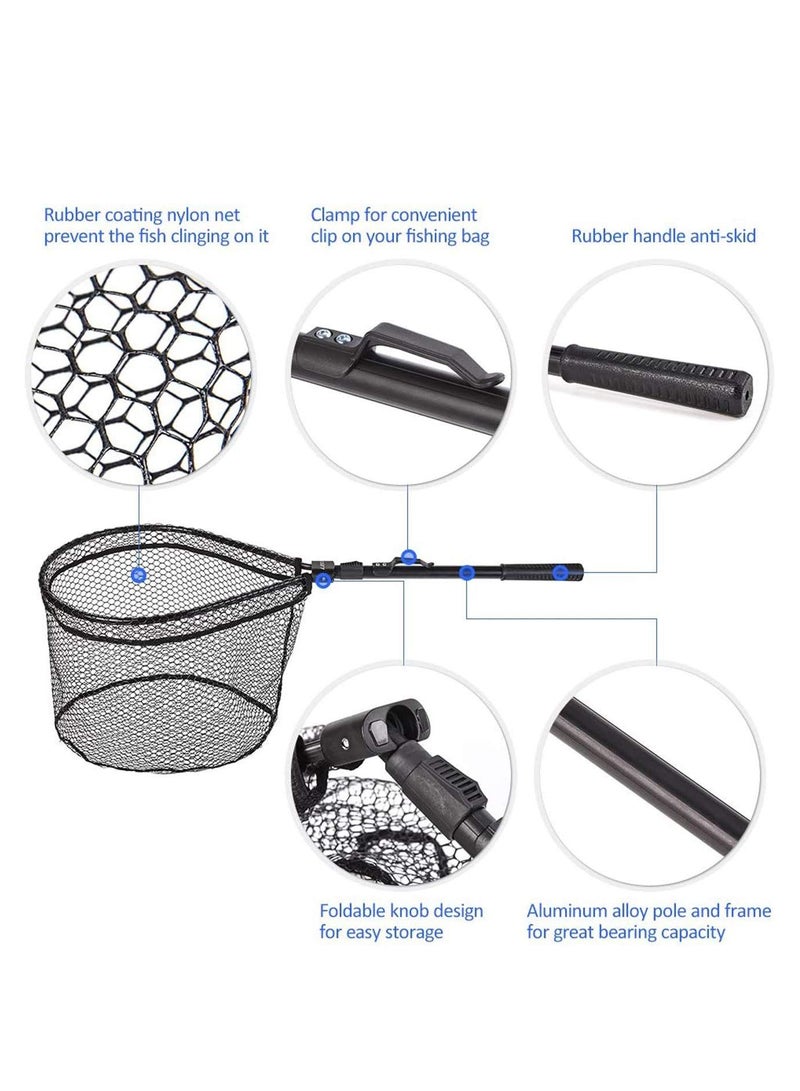 Rubber coating nylon net prevent the fish clinging on it

Clamp for convenient clip on your fishing bag

Rubber handle anti-skid

Foldable knob design for easy storage

Aluminum alloy pole and frame for great bearing capacity