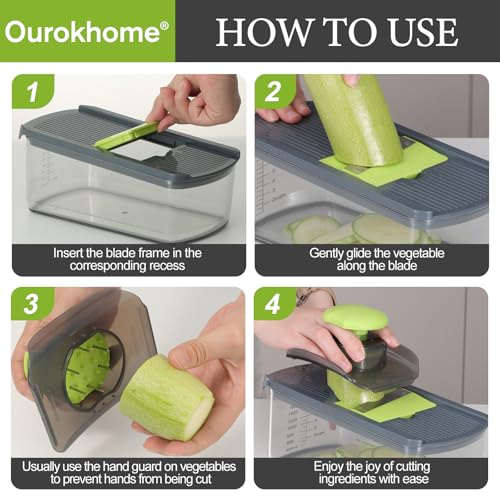 Ourokhome®

HOW TO USE

1

Insert the blade frame in the corresponding recess

2

Gently glide the vegetable along the blade

3

Usually use the hand guard on vegetables to prevent hands from being cut

4

Enjoy the joy of cutting ingredients with ease