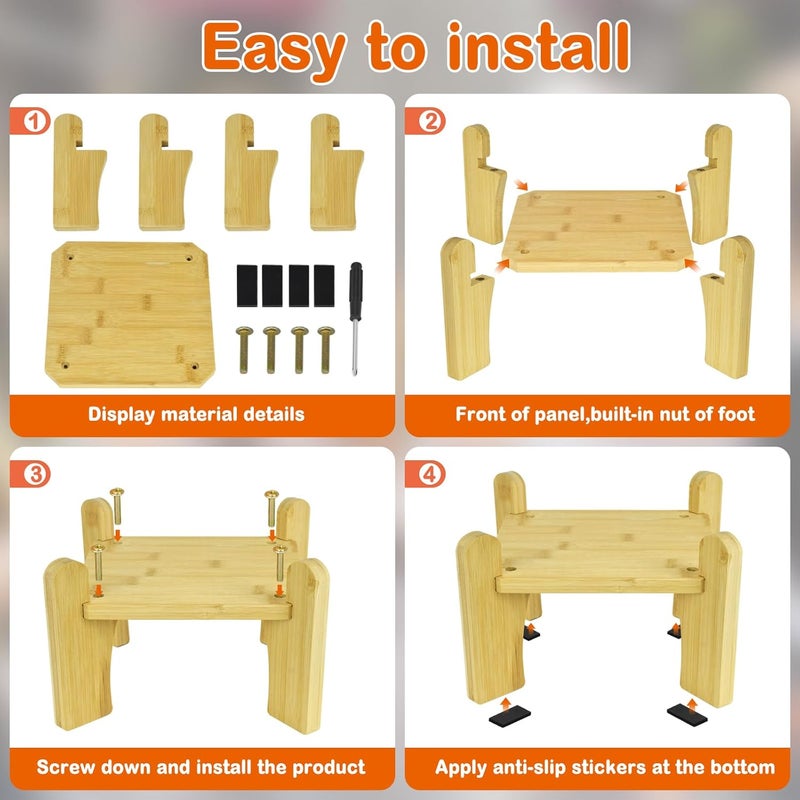 Easy to install

1

Display material details

2

Front of panel,built-in nut of foot

3

Screw down and install the product

4

Apply anti-slip stickers at the bottom