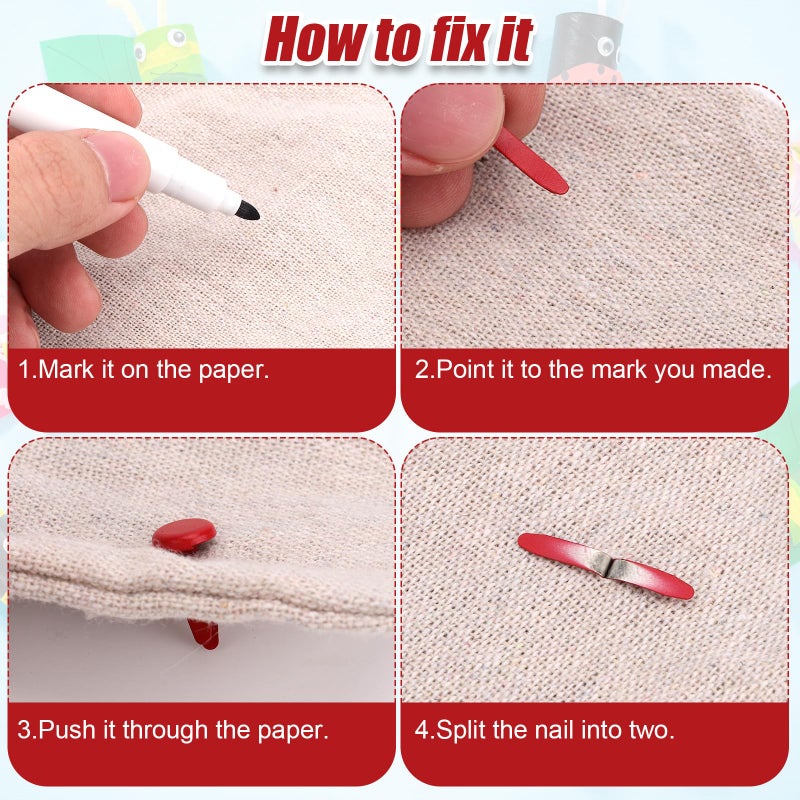 How to fix it

1.Mark it on the paper.

2.Point it to the mark you made.

3.Push it through the paper.

4.Split the nail into two.