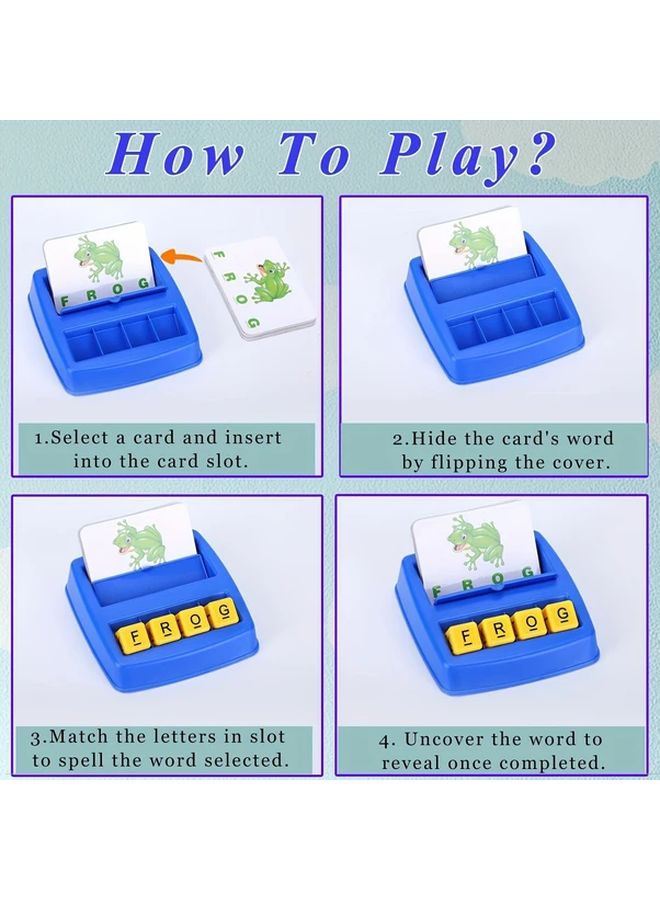 How To Play?

F R O G

F R O G

1.Select a card and insert into the card slot.

2.Hide the card's word by flipping the cover.

F R O G

3.Match the letters in slot to spell the word selected.

F R O G

F R O G

4. Uncover the word to reveal once completed.