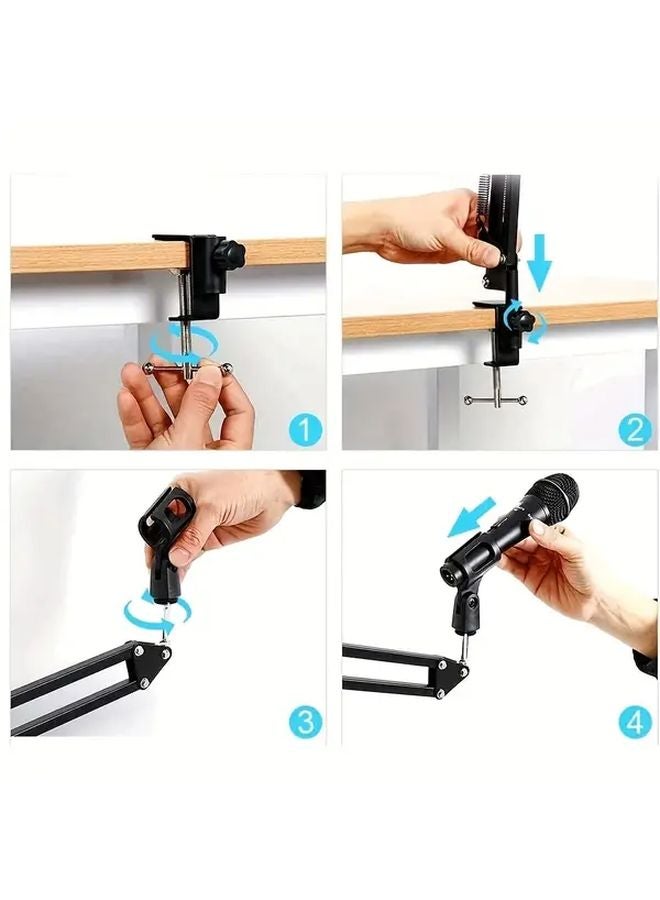 1

2

3

4