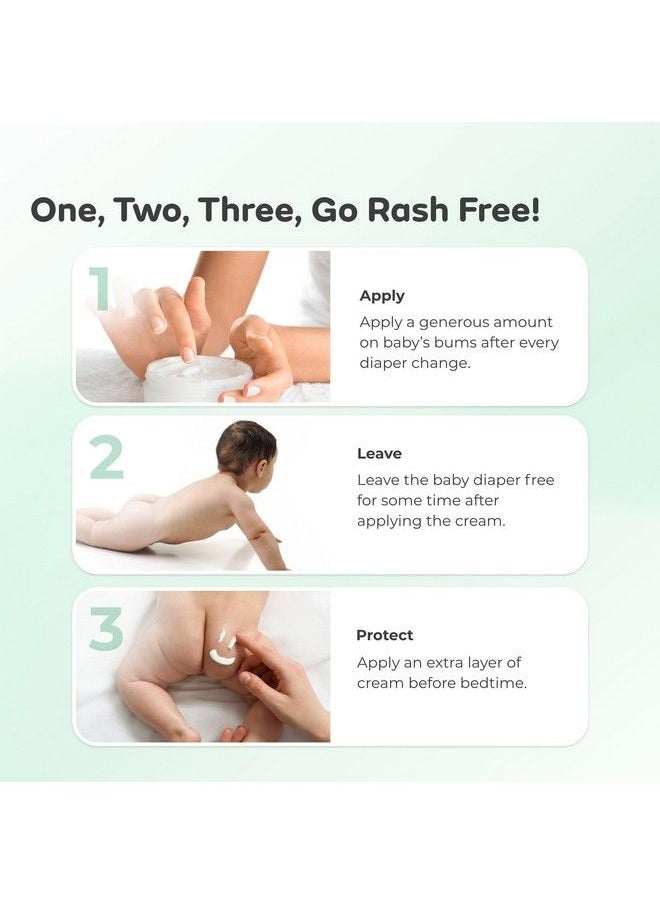 One, Two, Three, Go Rash Free!

1

Apply

Apply a generous amount on baby's bums after every diaper change.

2

Leave

Leave the baby diaper free for some time after applying the cream.

3

Protect

Apply an extra layer of cream before bedtime.