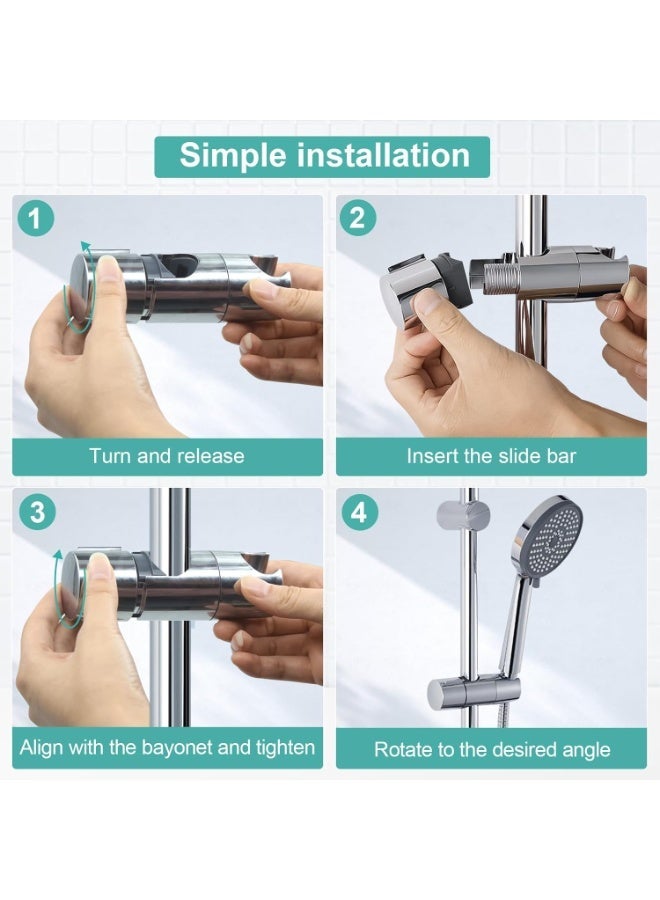 Simple installation

1
Turn and release

2
Insert the slide bar

3
Align with the bayonet and tighten

4
Rotate to the desired angle