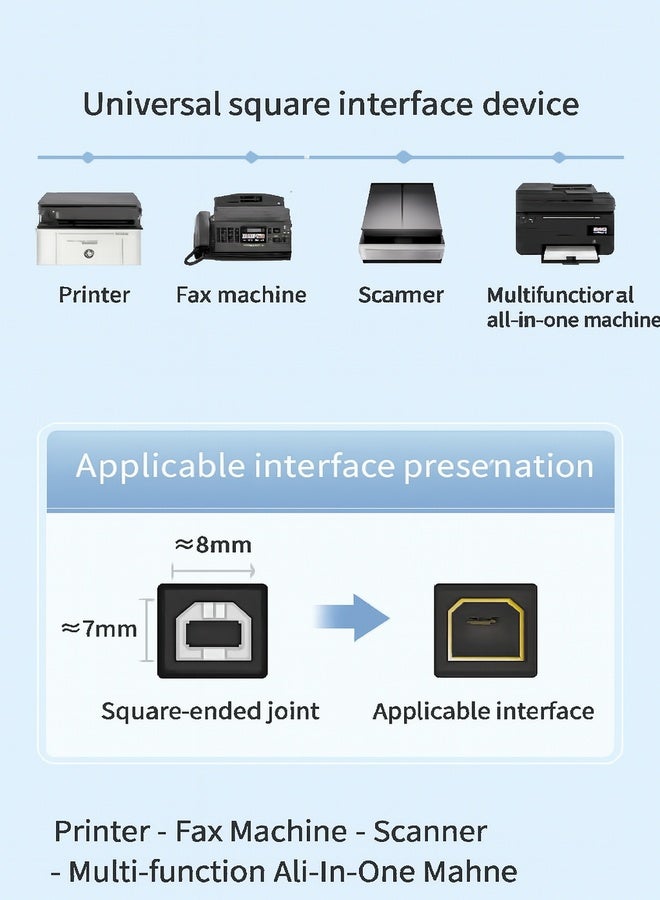 Universal square interface device

Printer

Fax machine

Scamer

Multifunctior al all-in-one machine

Applicable interface presenation

≈8mm

≈7mm

Square-ended joint

Applicable interface

Printer - Fax Machine - Scanner - Multi-function Ali-In-One Mahne