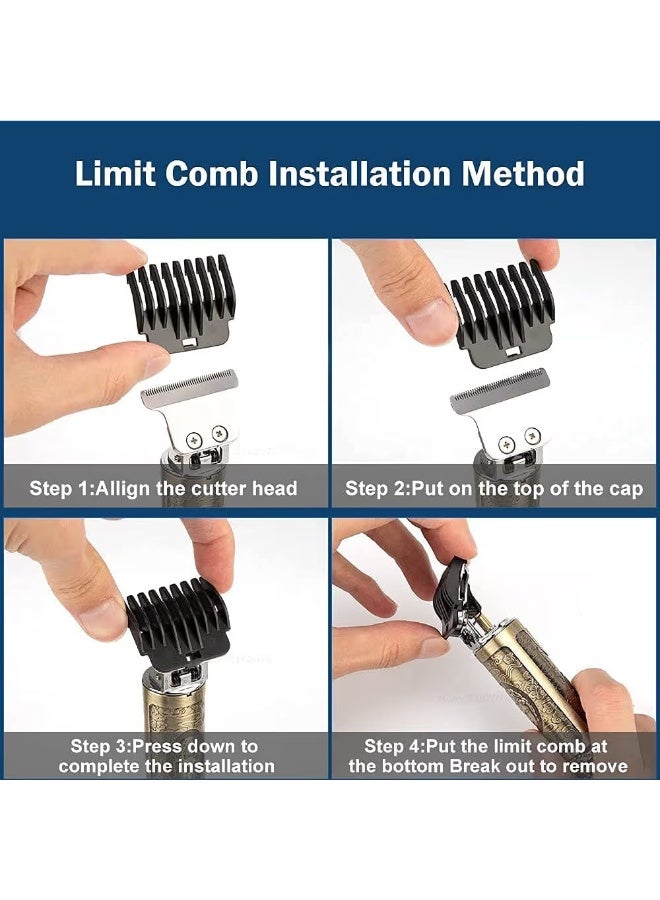 Limit Comb Installation Method

Step 1:Allign the cutter head

Step 2:Put on the top of the cap

Step 3:Press down to complete the installation

Step 4:Put the limit comb at the bottom Break out to remove