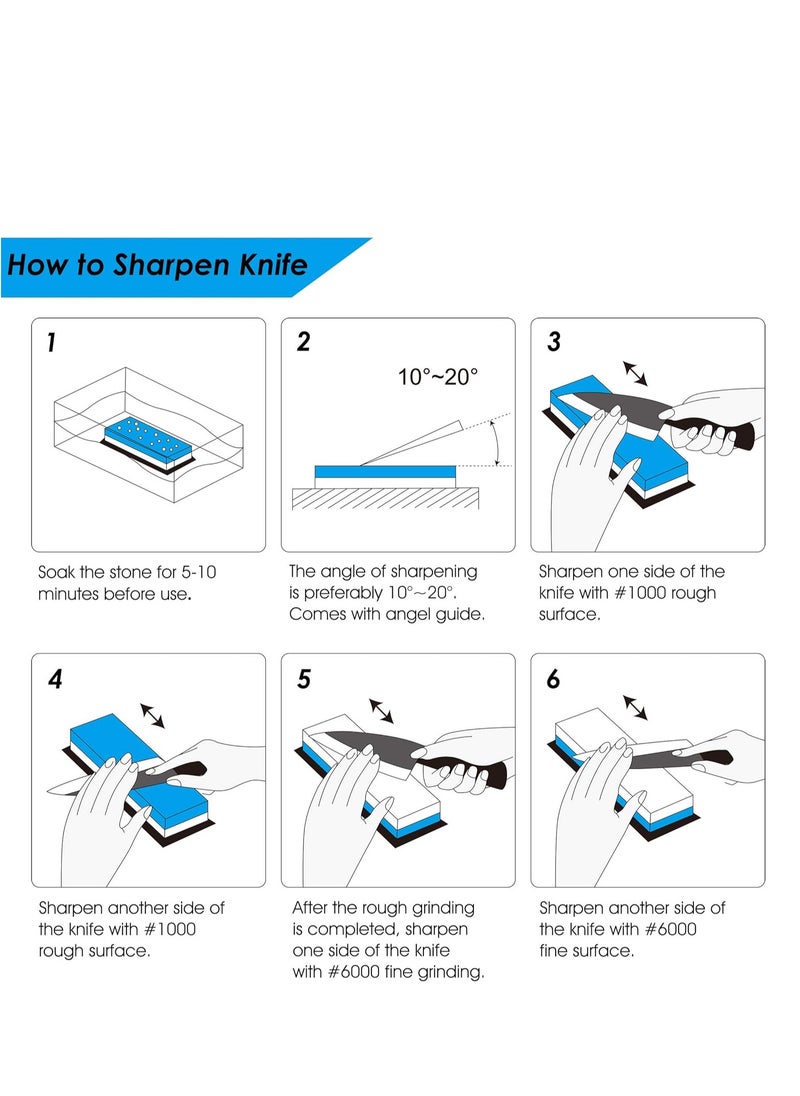 How to Sharpen Knife

1

Soak the stone for 5-10 minutes before use.

2

10°~20°

The angle of sharpening is preferably 10°~20°. Comes with angel guide.

3

Sharpen one side of the knife with #1000 rough surface.

4

Sharpen another side of the knife with #1000 rough surface.

5

After the rough grinding is completed, sharpen one side of the knife with #6000 fine grinding.

6

Sharpen another side of the knife with #6000 fine surface.