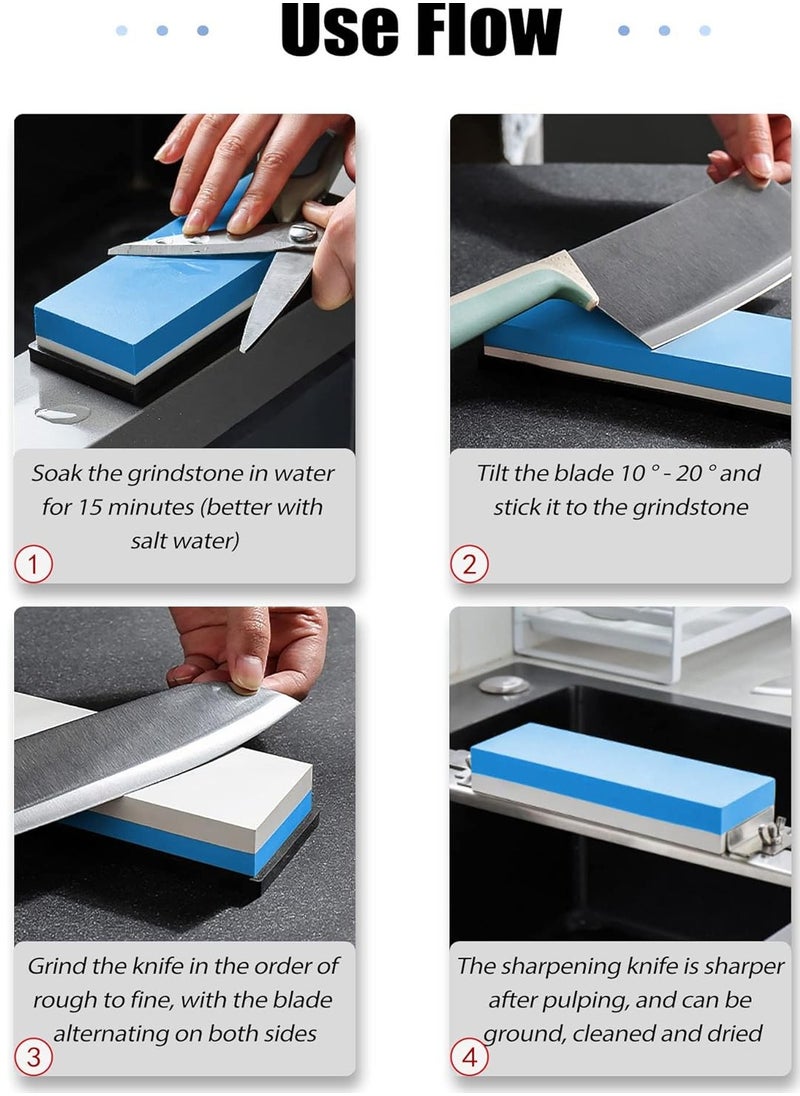 Use Flow

Soak the grindstone in water for 15 minutes (better with salt water)

1

Tilt the blade 10 ° - 20 ° and stick it to the grindstone

2

Grind the knife in the order of rough to fine, with the blade alternating on both sides

3

The sharpening knife is sharper after pulping, and can be ground, cleaned and dried

4