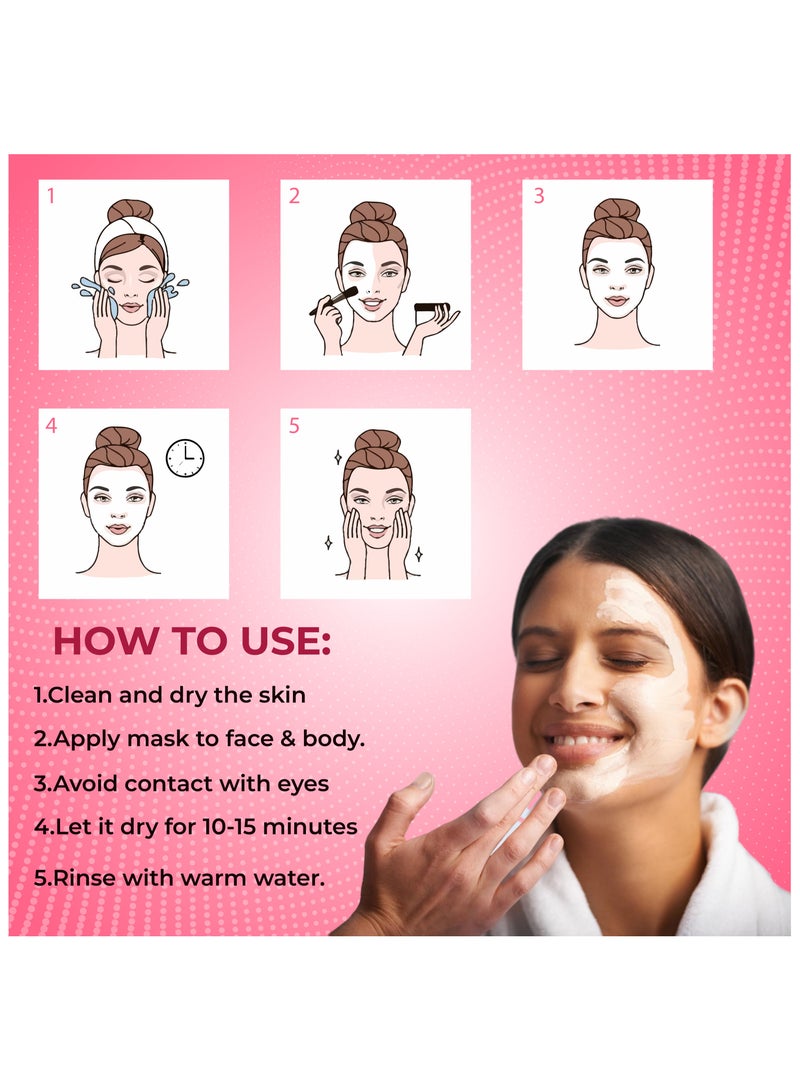 1

2

3

4

5

HOW TO USE:

1.Clean and dry the skin

2.Apply mask to face & body.

3.Avoid contact with eyes

4.Let it dry for 10-15 minutes

5.Rinse with warm water.