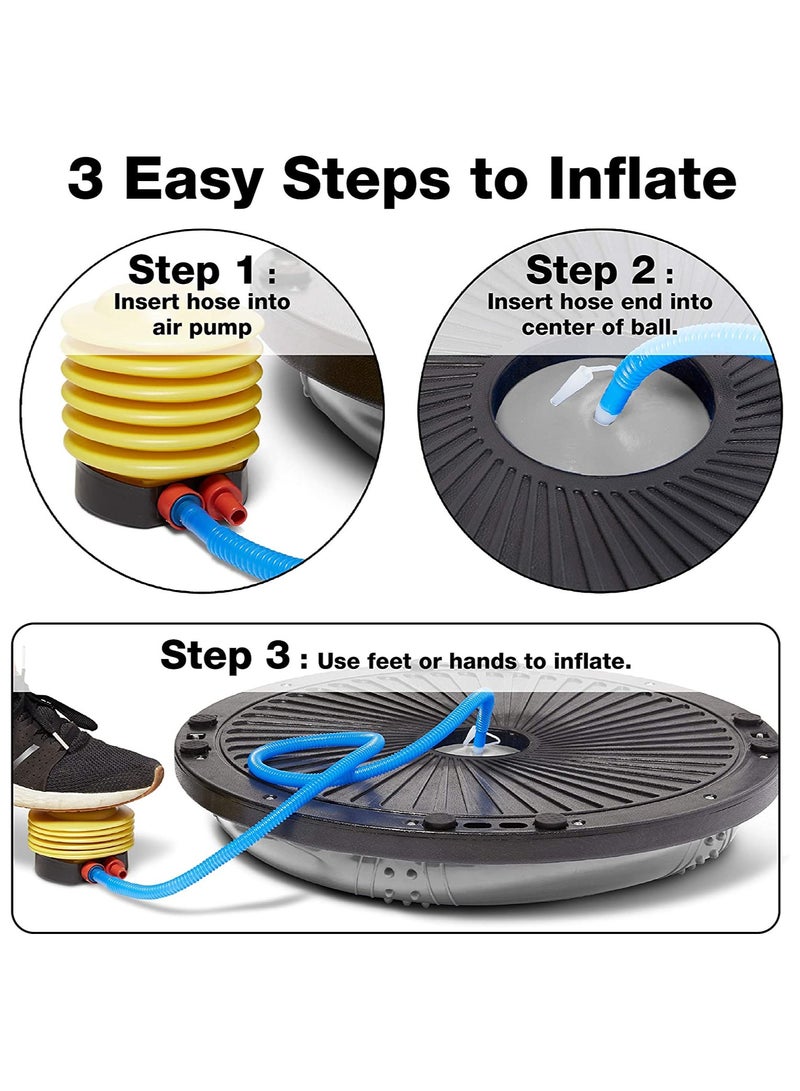 3 Easy Steps to Inflate

Step 1 : Insert hose into air pump

Step 2 : Insert hose end into center of ball.

Step 3 : Use feet or hands to inflate.