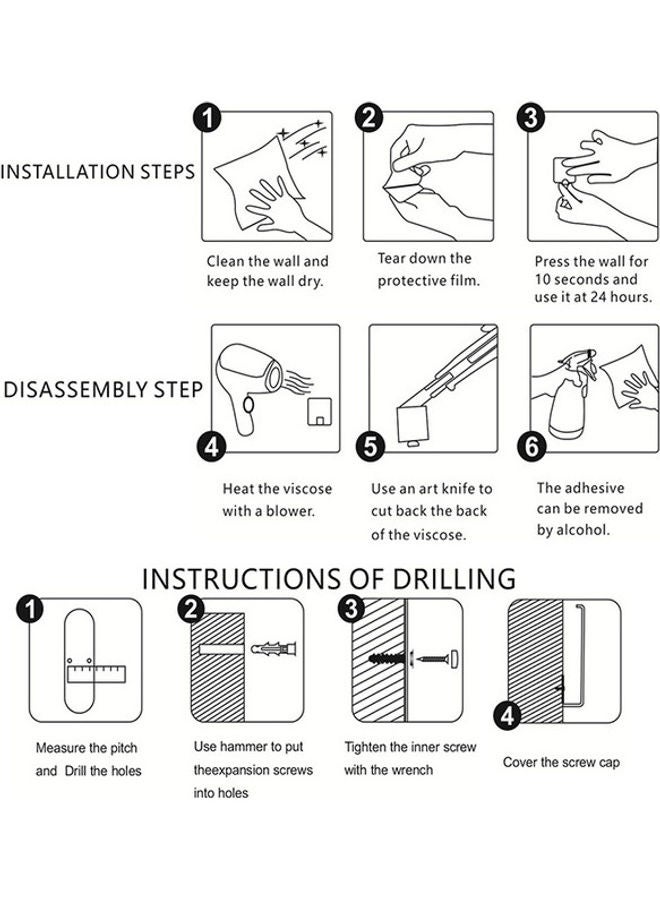 INSTALLATION STEPS

1
Clean the wall and keep the wall dry.

2
Tear down the protective film.

3
Press the wall for 10 seconds and use it at 24 hours.

DISASSEMBLY STEP

4
Heat the viscose with a blower.

5
Use an art knife to cut back the back of the viscose.

6
The adhesive can be removed by alcohol.

INSTRUCTIONS OF DRILLING

1
Measure the pitch and Drill the holes

2
Use hammer to put theexpansion screws into holes

3
Tighten the inner screw with the wrench

4
Cover the screw cap