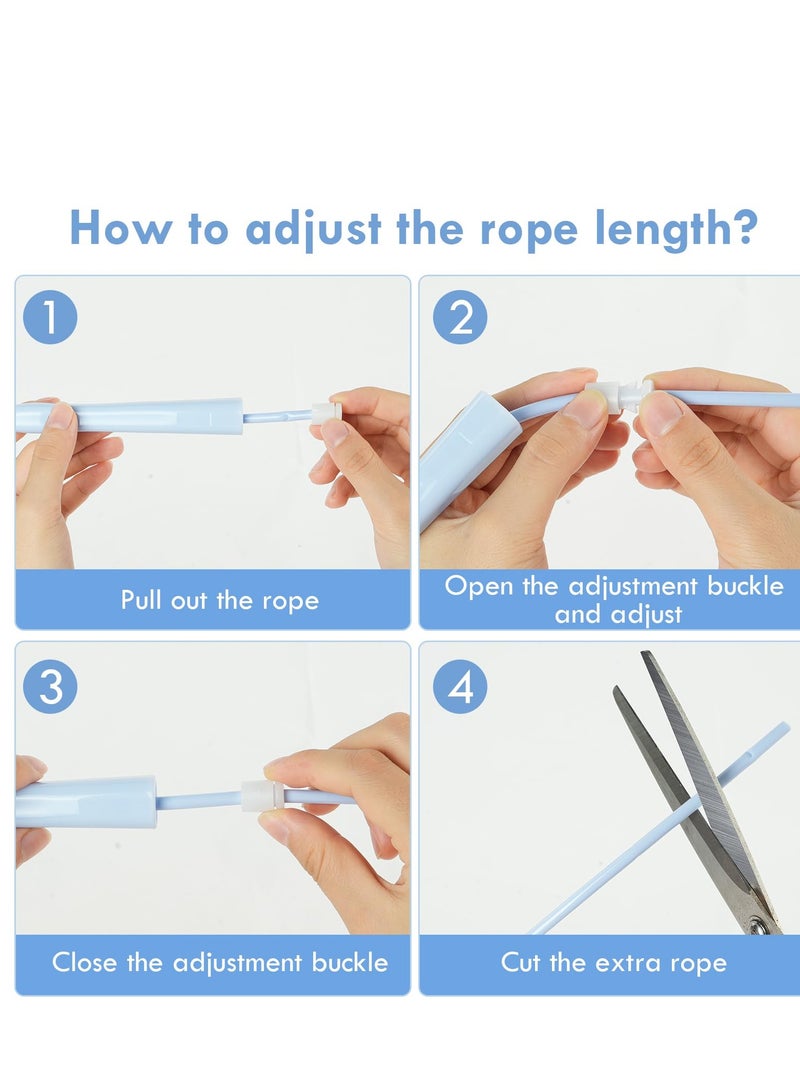 How to adjust the rope length?

1

Pull out the rope

2

Open the adjustment buckle and adjust

3

Close the adjustment buckle

4

Cut the extra rope