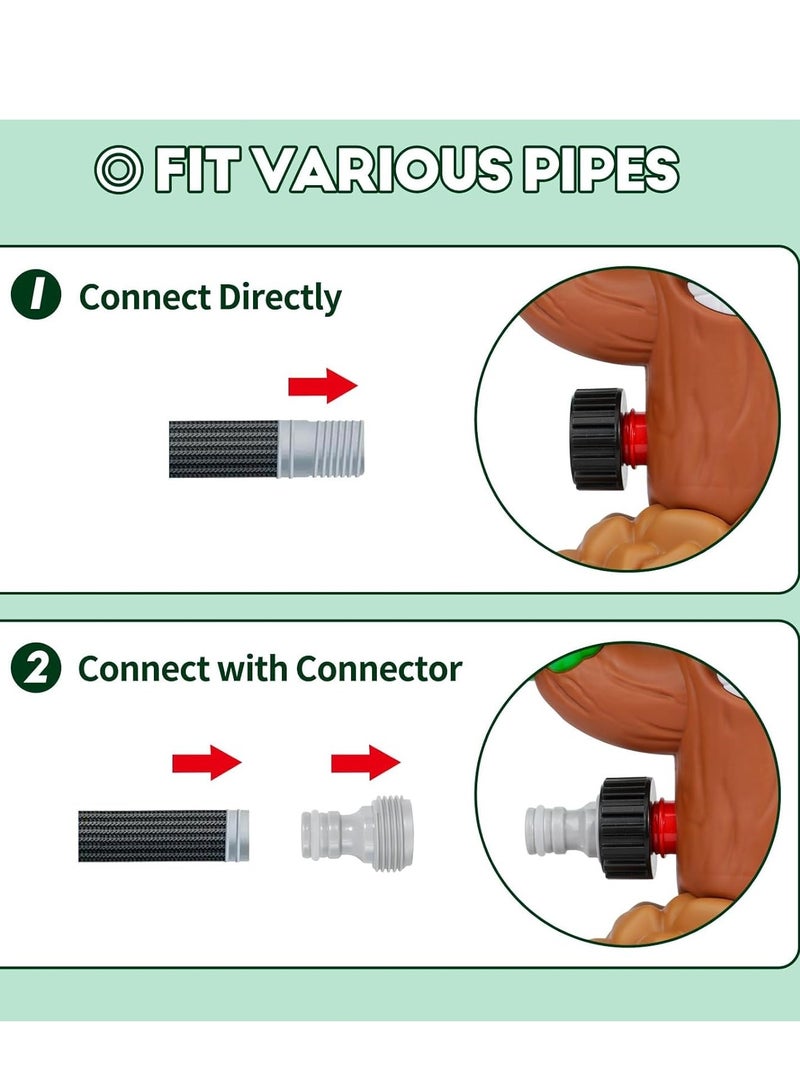 FIT VARIOUS PIPES

1 Connect Directly

2 Connect with Connector