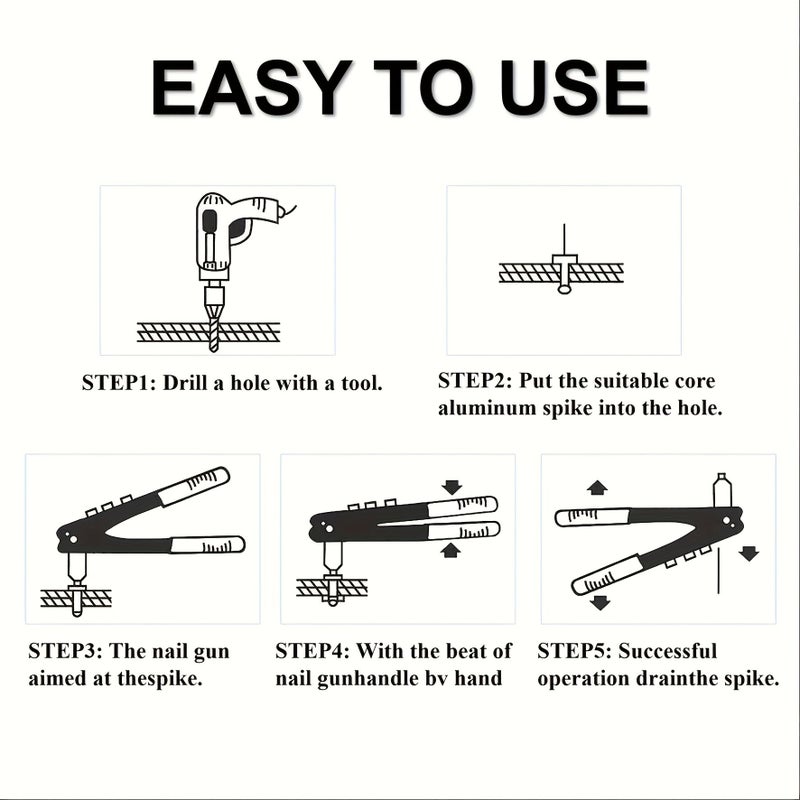 EASY TO USE

STEP1: Drill a hole with a tool.

STEP2: Put the suitable core aluminum spike into the hole.

STEP3: The nail gun aimed at thespike.

STEP4: With the beat of nail gunhandle bv hand

STEP5: Successful operation drainthe spike.