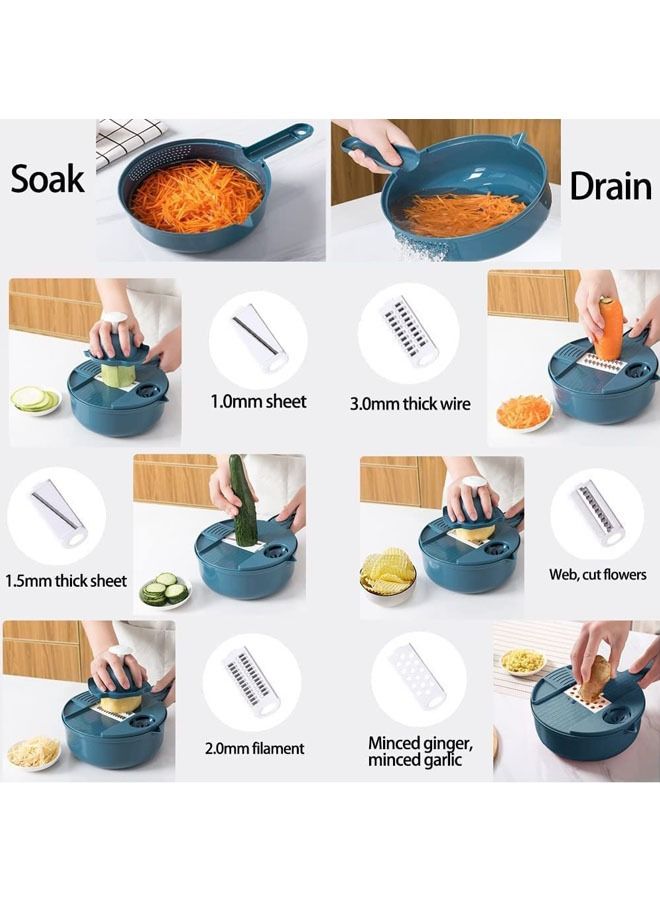 Soak

Drain

1.0mm sheet

3.0mm thick wire

1.5mm thick sheet

Web, cut flowers

2.0mm filament

Minced ginger, minced garlic