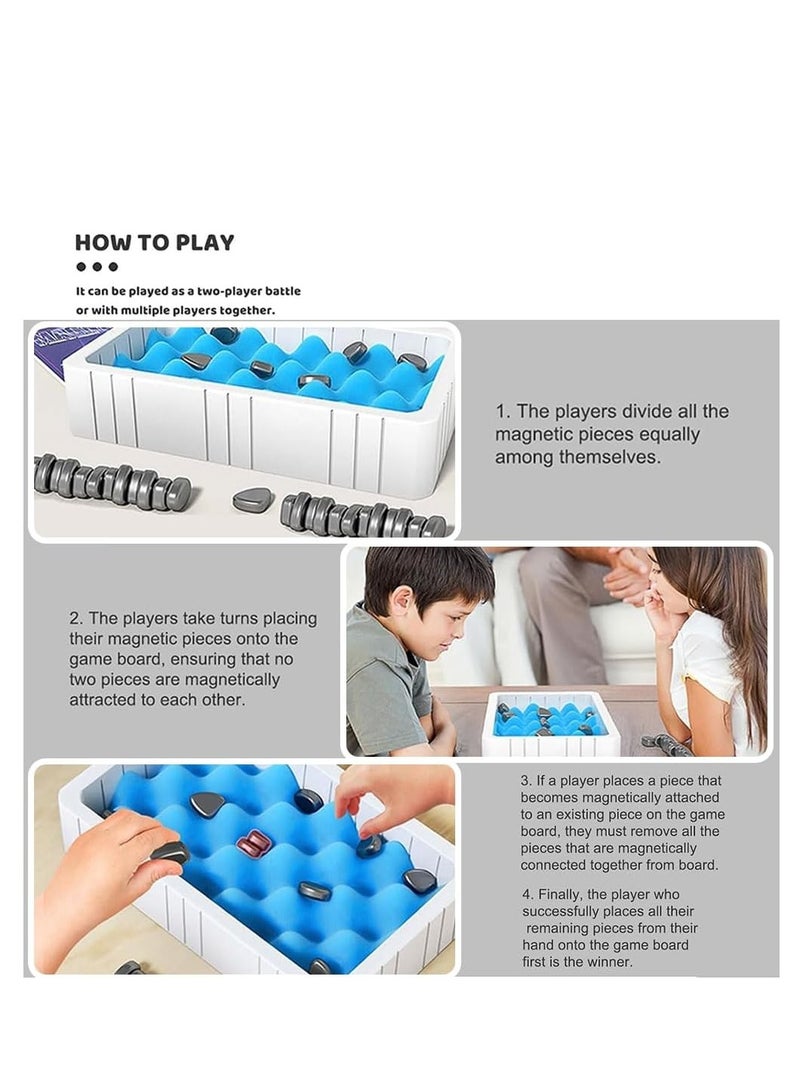 HOW TO PLAY

It can be played as a two-player battle or with multiple players together.

1. The players divide all the magnetic pieces equally among themselves.

2. The players take turns placing their magnetic pieces onto the game board, ensuring that no two pieces are magnetically attracted to each other.

3. If a player places a piece that becomes magnetically attached to an existing piece on the game board, they must remove all the pieces that are magnetically connected together from board.

4. Finally, the player who successfully places all their remaining pieces from their hand onto the game board first is the winner.