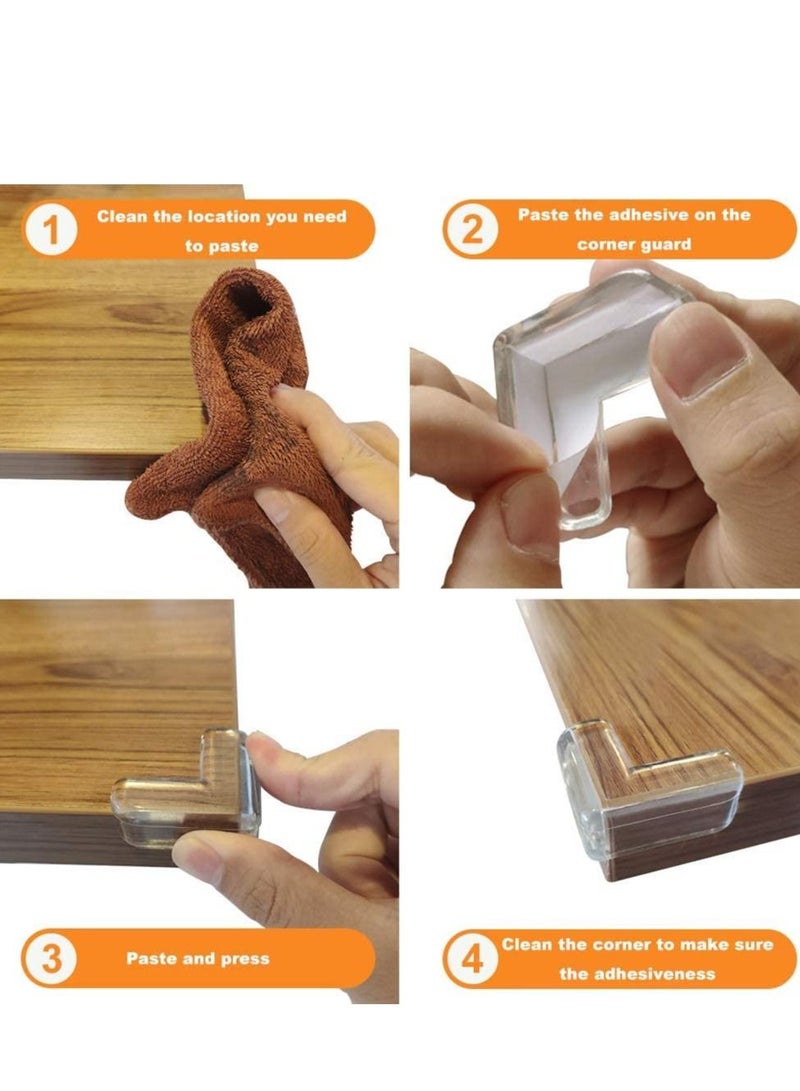 1 Clean the location you need to paste

2 Paste the adhesive on the corner guard

3 Paste and press

4 Clean the corner to make sure the adhesiveness