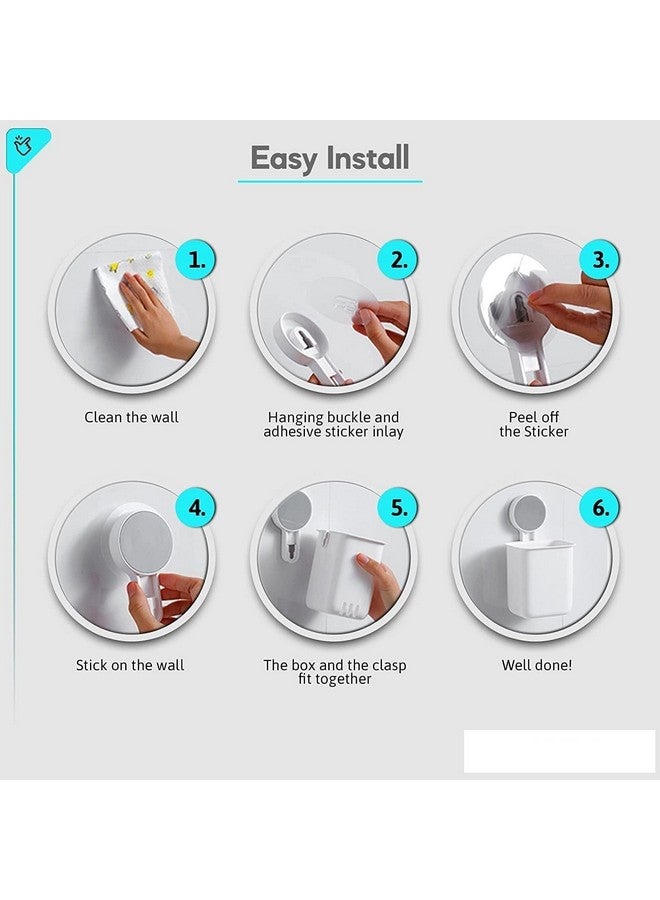 Easy Install

1.
Clean the wall

2.
Hanging buckle and adhesive sticker inlay

3.
Peel off the Sticker

4.
Stick on the wall

5.
The box and the clasp fit together

6.
Well done!