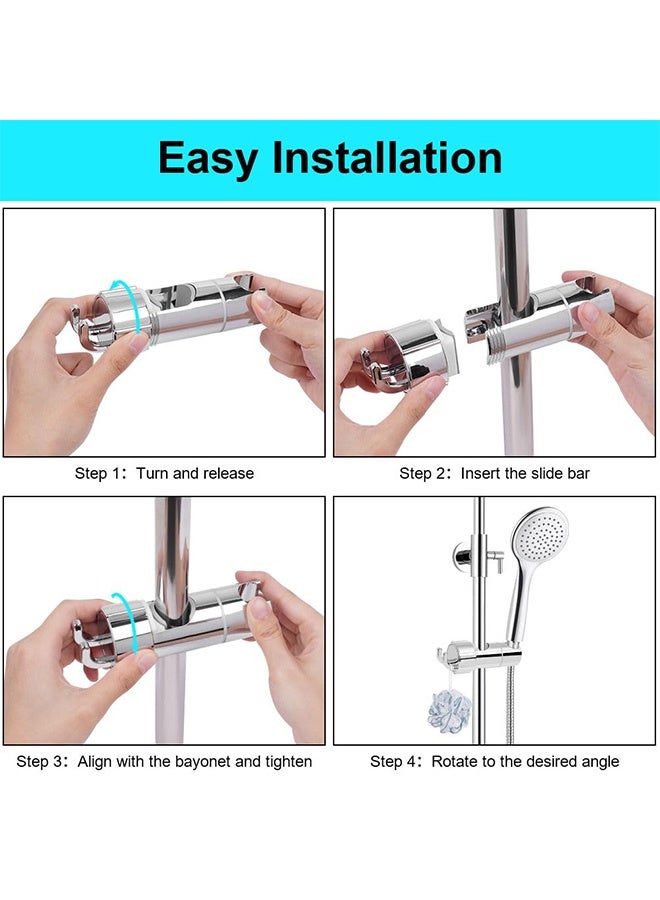 Easy Installation

Step 1：Turn and release

Step 2：Insert the slide bar

Step 3：Align with the bayonet and tighten

Step 4：Rotate to the desired angle