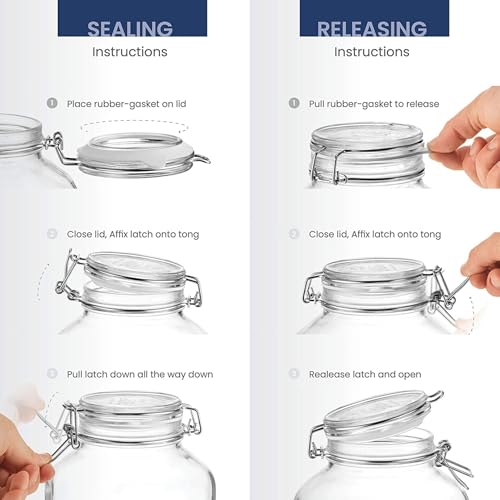 SEALING
Instructions

1 Place rubber-gasket on lid

2 Close lid, Affix latch onto tong

3 Pull latch down all the way down

RELEASING
Instructions

1 Pull rubber-gasket to release

2 Close lid, Affix latch onto tong

3 Realease latch and open