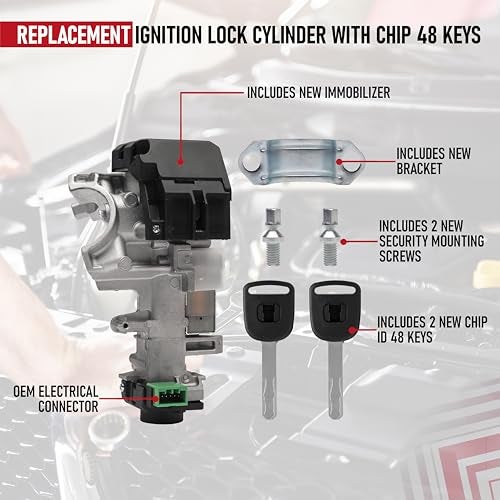 REPLACEMENT IGNITION LOCK CYLINDER WITH CHIP 48 KEYS

INCLUDES NEW IMMOBILIZER

INCLUDES NEW BRACKET

INCLUDES 2 NEW SECURITY MOUNTING SCREWS

INCLUDES 2 NEW CHIP ID 48 KEYS

OEM ELECTRICAL CONNECTOR