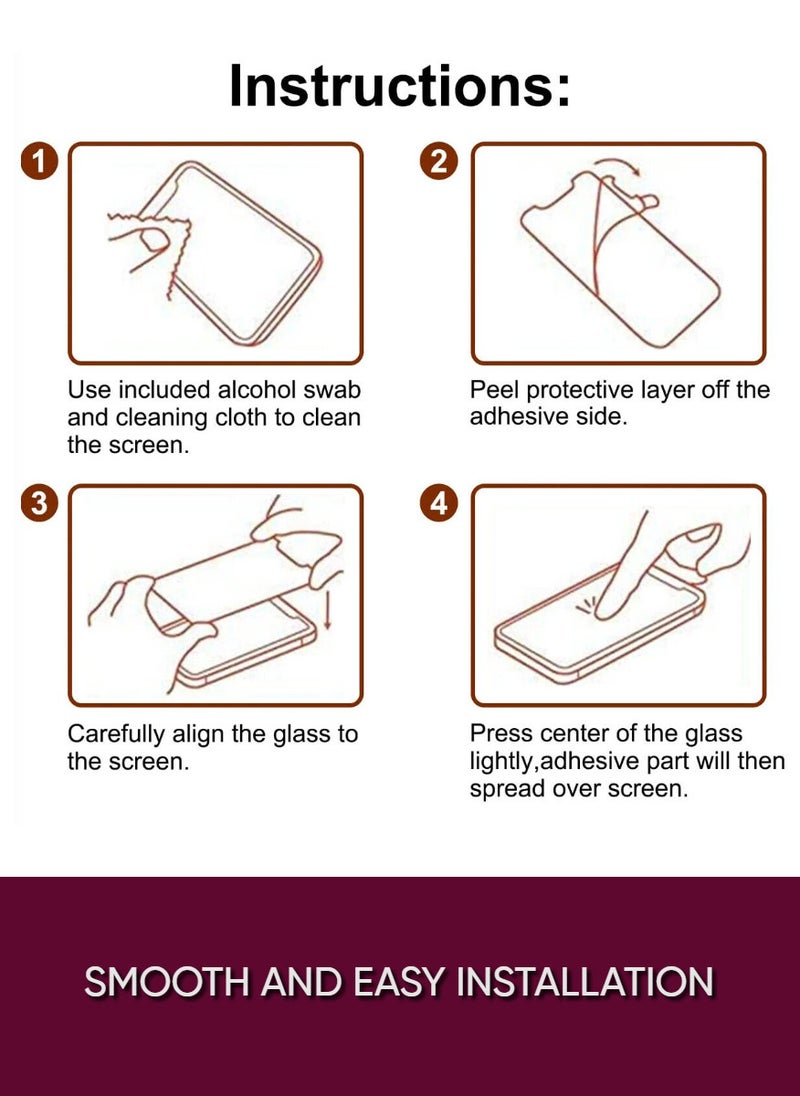 Instructions:

1

Use included alcohol swab and cleaning cloth to clean the screen.

2

Peel protective layer off the adhesive side.

3

Carefully align the glass to the screen.

4

Press center of the glass lightly,adhesive part will then spread over screen.

SMOOTH AND EASY INSTALLATION