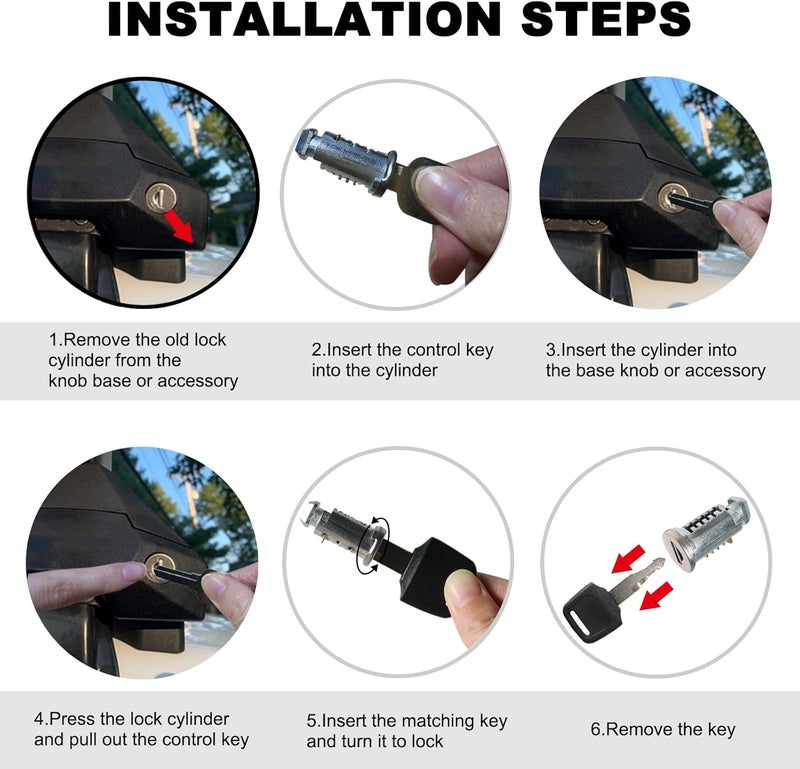 INSTALLATION STEPS

1.Remove the old lock cylinder from the knob base or accessory

2.Insert the control key into the cylinder

3.Insert the cylinder into the base knob or accessory

4.Press the lock cylinder and pull out the control key

5.Insert the matching key and turn it to lock

6.Remove the key