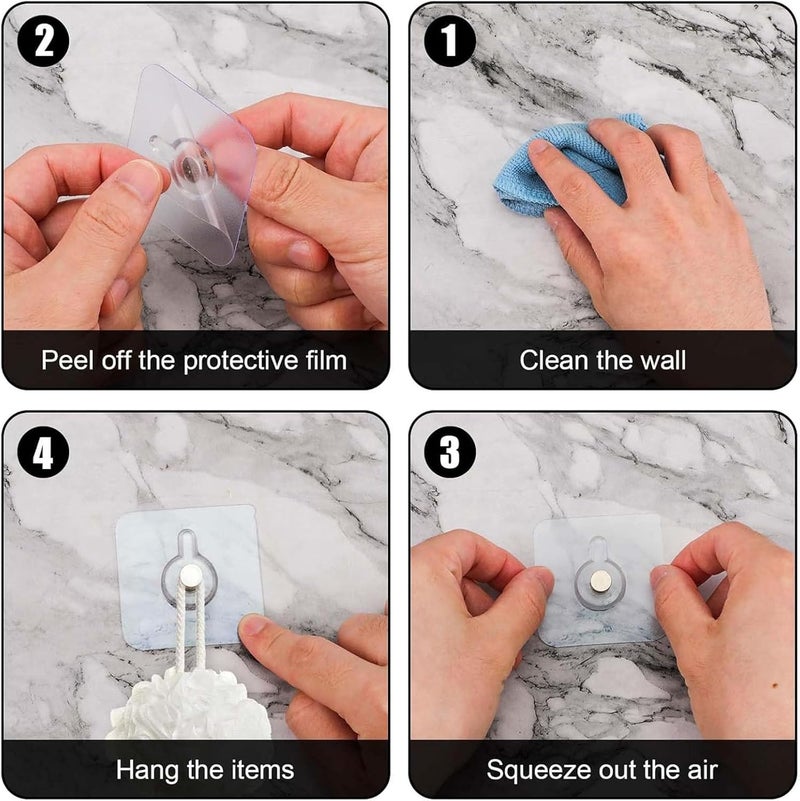 2

Peel off the protective film

1

Clean the wall

4

Hang the items

3

Squeeze out the air