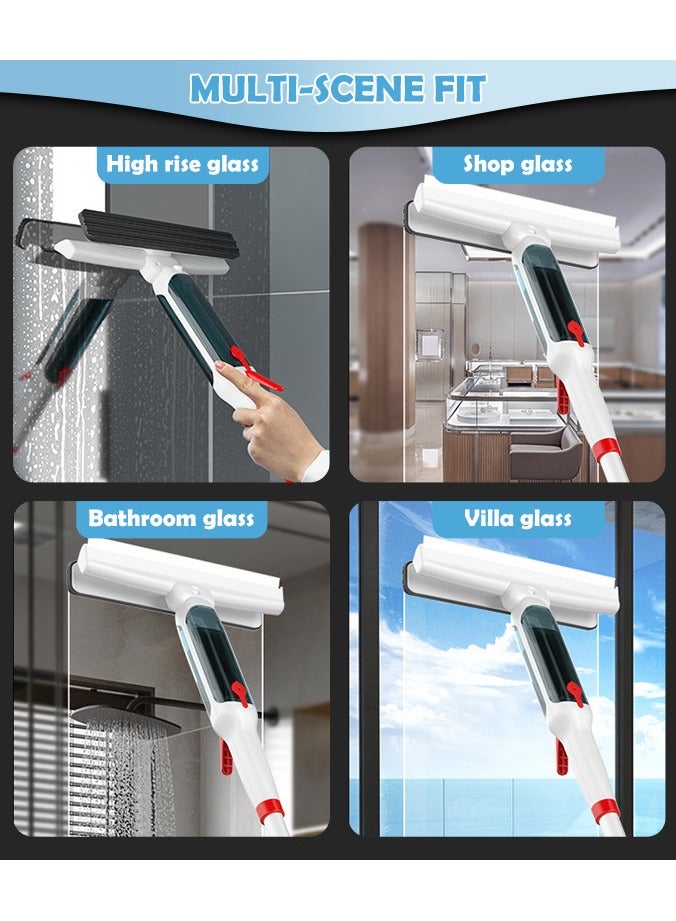 MULTI-SCENE FIT

High rise glass

Shop glass

Bathroom glass

Villa glass