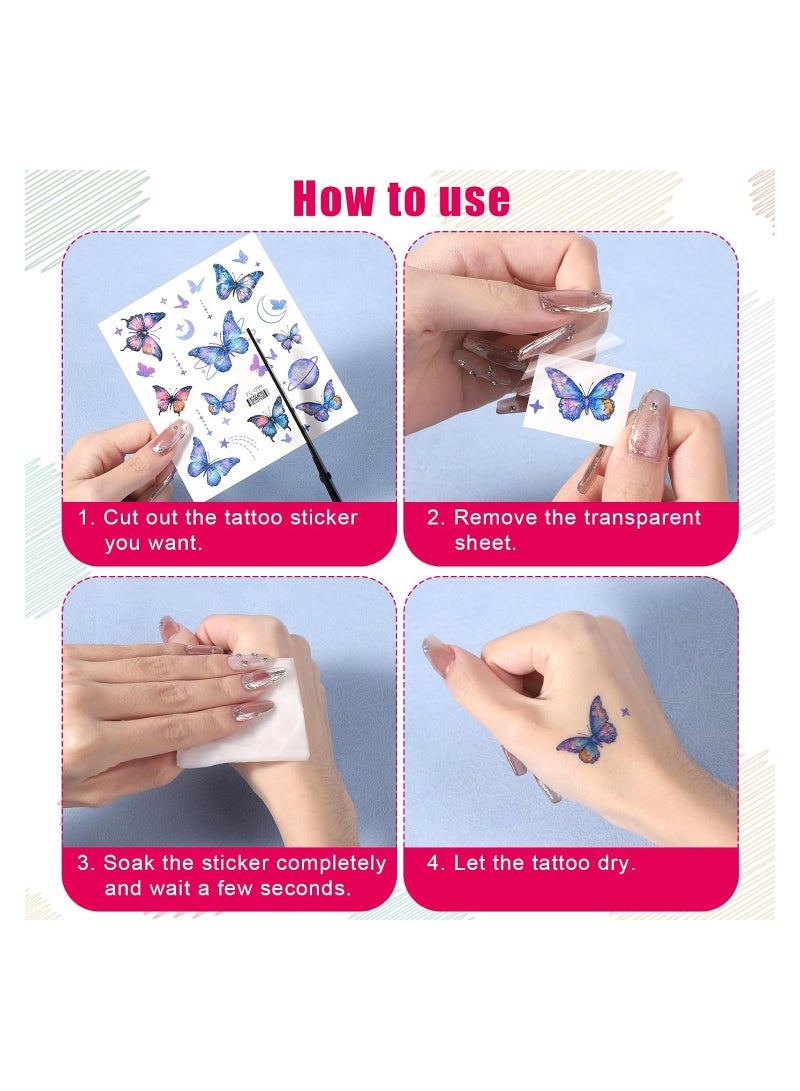 How to use

1. Cut out the tattoo sticker you want.

2. Remove the transparent sheet.

3. Soak the sticker completely and wait a few seconds.

4. Let the tattoo dry.