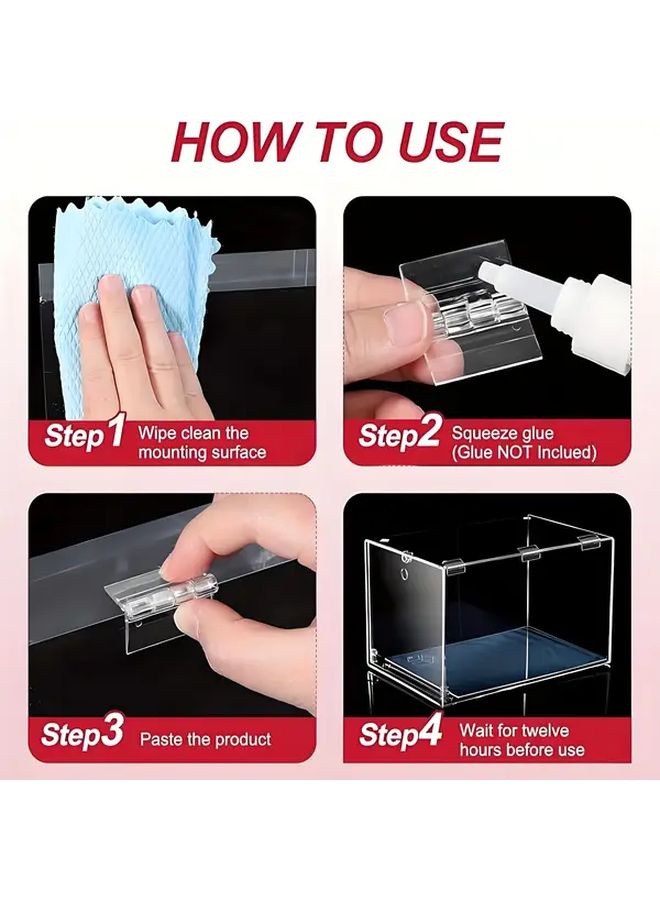 HOW TO USE

Step1 Wipe clean the mounting surface

Step2 Squeeze glue (Glue NOT Inclued)

Step3 Paste the product

Step4 Wait for twelve hours before use