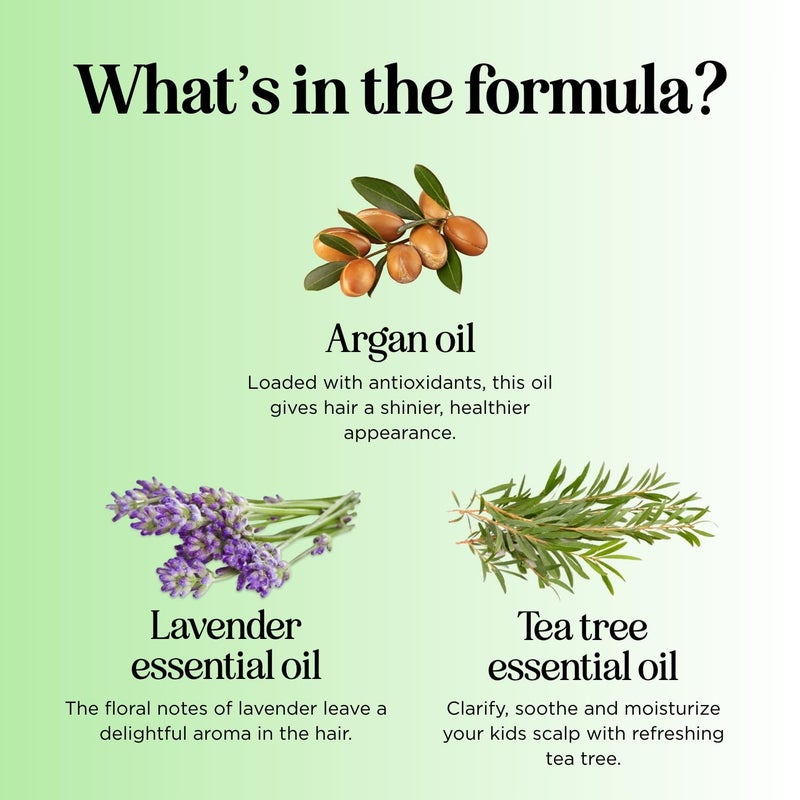 What's in the formula?

Argan oil

Loaded with antioxidants, this oil gives hair a shinier, healthier appearance.

Lavender essential oil

The floral notes of lavender leave a delightful aroma in the hair.

Tea tree essential oil

Clarify, soothe and moisturize your kids scalp with refreshing tea tree.