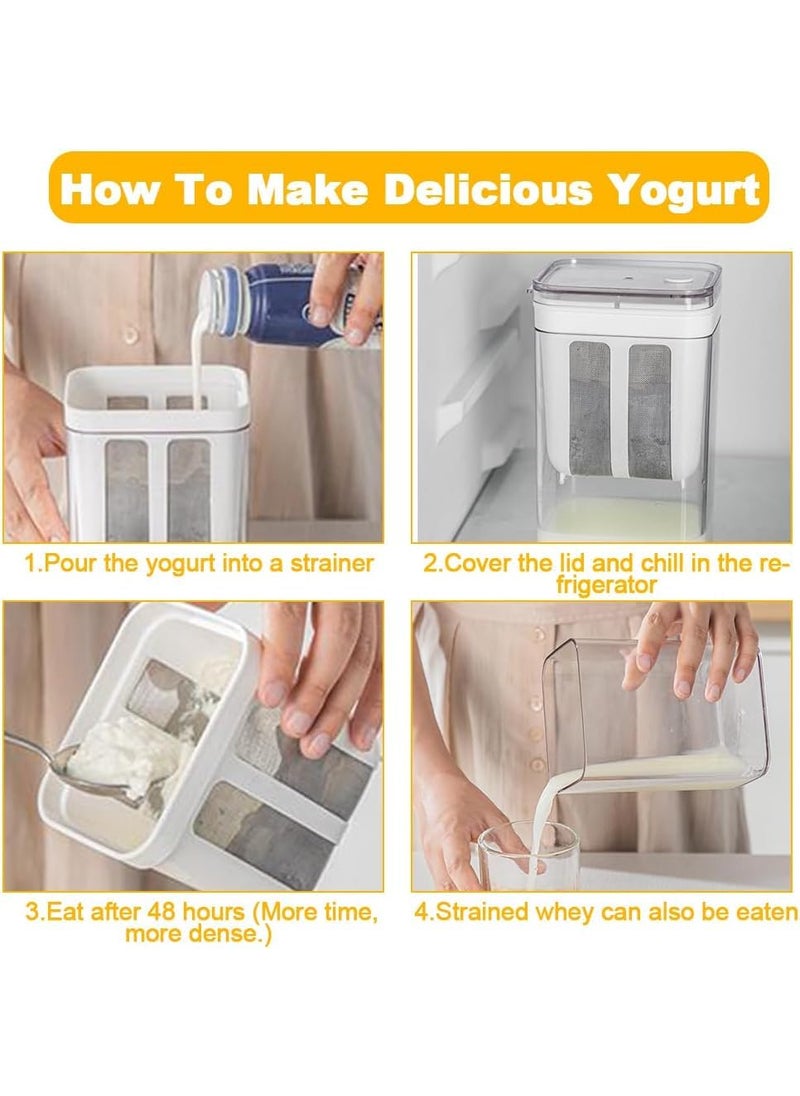 How To Make Delicious Yogurt

1.Pour the yogurt into a strainer

2.Cover the lid and chill in the refrigerator

3.Eat after 48 hours (More time, more dense.)

4.Strained whey can also be eaten