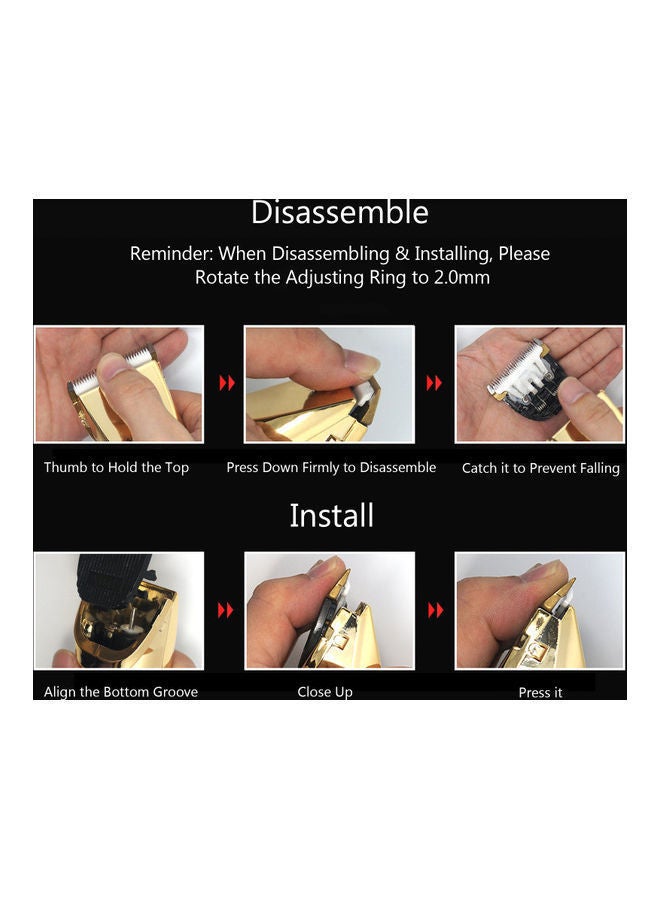 Disassemble

Reminder: When Disassembling & Installing, Please Rotate the Adjusting Ring to 2.0mm

Thumb to Hold the Top

Press Down Firmly to Disassemble

Catch it to Prevent Falling

Install

Align the Bottom Groove

Close Up

Press it