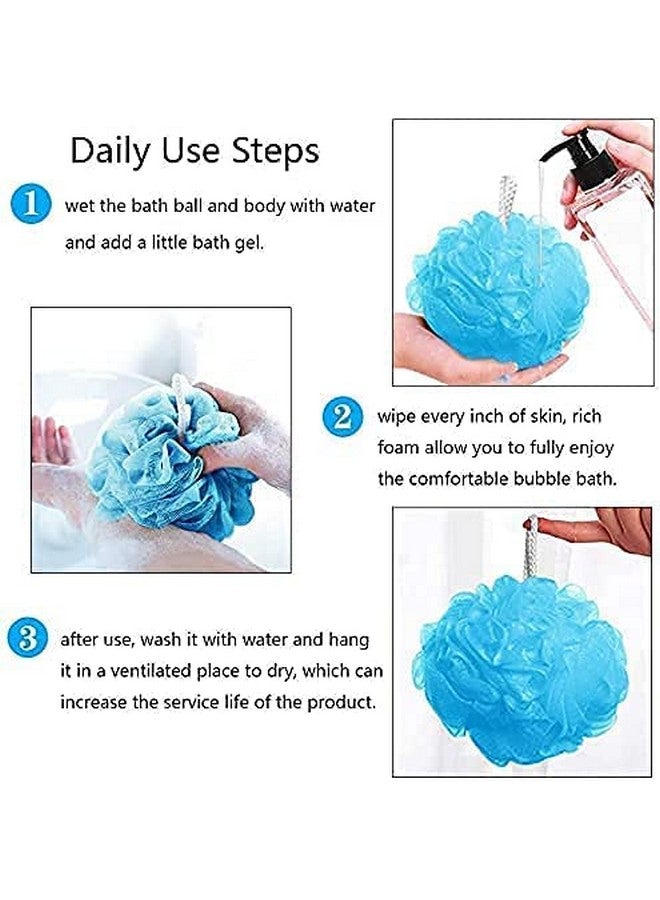 Daily Use Steps

1 wet the bath ball and body with water and add a little bath gel.

2 wipe every inch of skin, rich foam allow you to fully enjoy the comfortable bubble bath.

3 after use, wash it with water and hang it in a ventilated place to dry, which can increase the service life of the product.